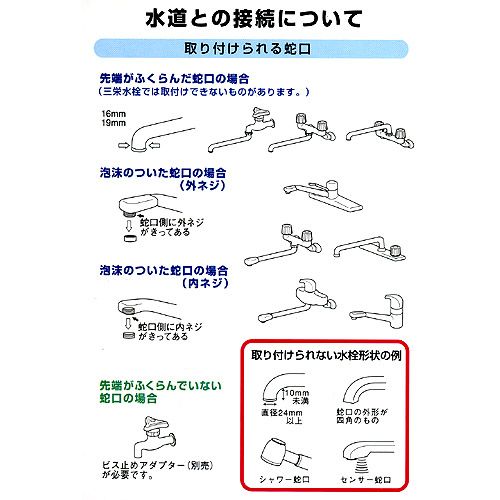 水道との接続について

取り付けられる蛇口

先端がふくらんだ蛇口の場合
（三栄水栓では取付けできないものがあります。）

16mm
19mm

泡沫のついた蛇口の場合
（外ネジ）

蛇口側に外ネジがきってある

泡沫のついた蛇口の場合
（内ネジ）

蛇口側に内ネジがきってある

先端がふくらんでいない蛇口の場合

ビス止めアダプター（別売）が必要です。

取り付けられない水栓形状の例

10mm未満

直径24mm以上

蛇口の外形が四角のもの

シャワー蛇口

センサー蛇口