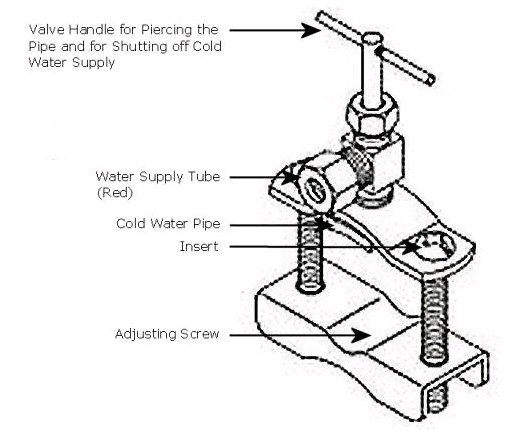 Valve Handle for Piercing the Pipe and for Shutting off Cold Water Supply

Water Supply Tube (Red)

Cold Water Pipe

Insert

Adjusting Screw