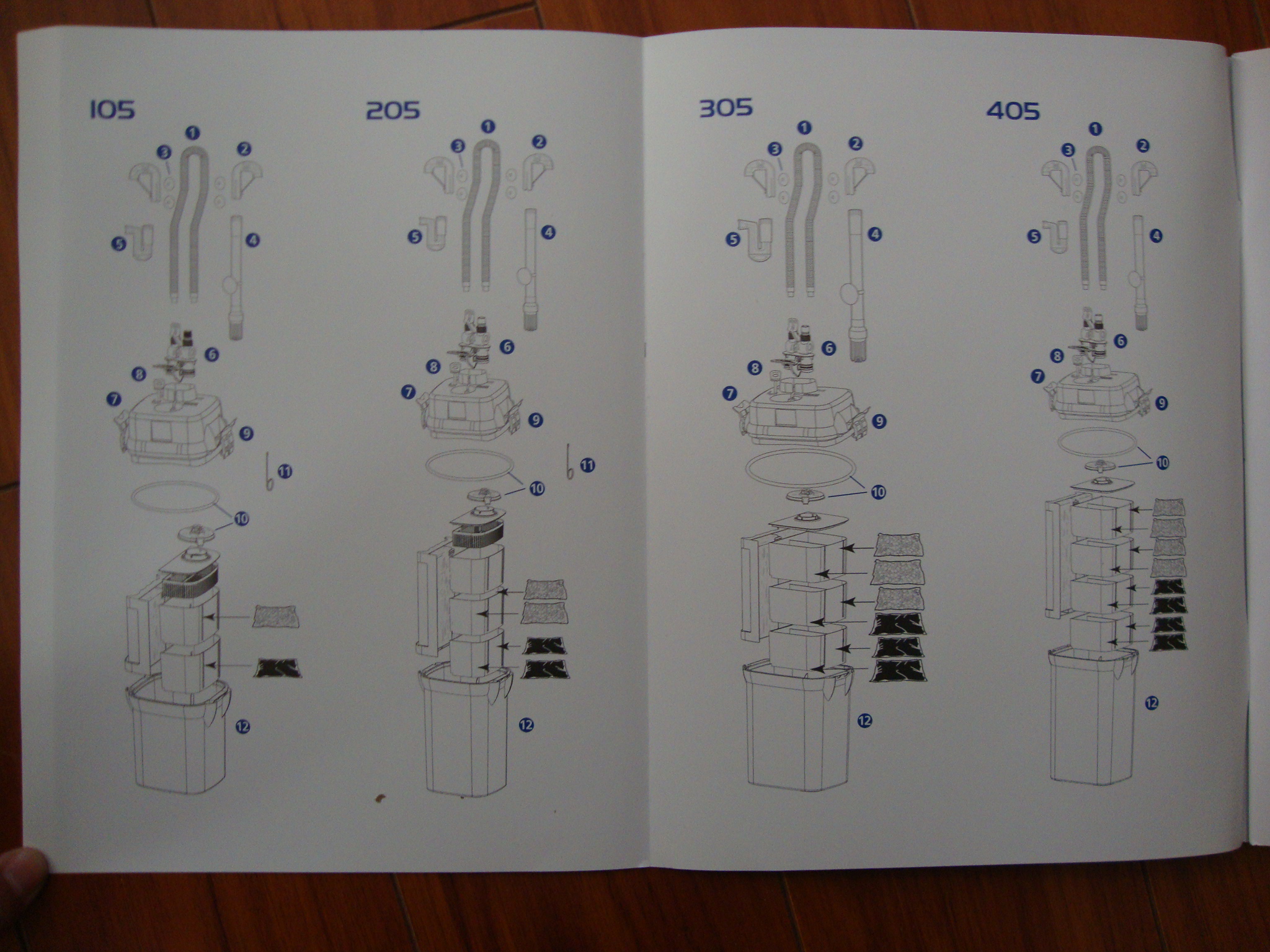 105

1
3
2
5
4
6
8
7
9
11
10
12

205

1
3
2
5
4
6
8
7
9
11
10
12

305

1
3
2
5
4
6
8
7
9
10
12

405

1
3
2
5
4
6
8
7
9
10
12