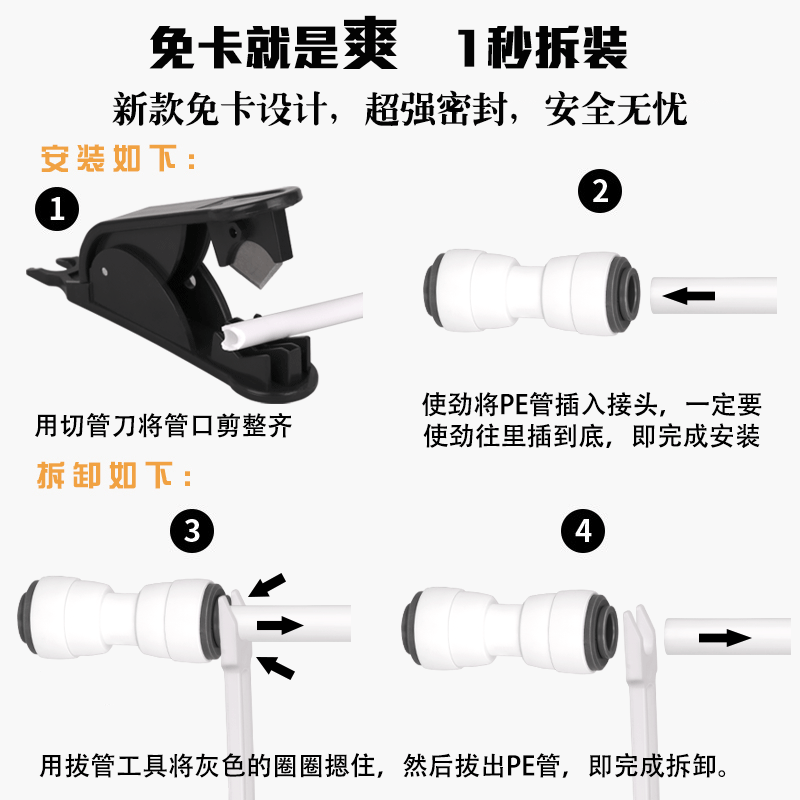 免卡就是爽　1秒拆装

新款免卡设计，超强密封，安全无忧

安装如下：

1

用切管刀将管口剪整齐

2

使劲将PE管插入接头，一定要使劲往里插到底，即完成安装

拆卸如下：

3

4

用拔管工具将灰色的圈圈摁住，然后拔出PE管，即完成拆卸。