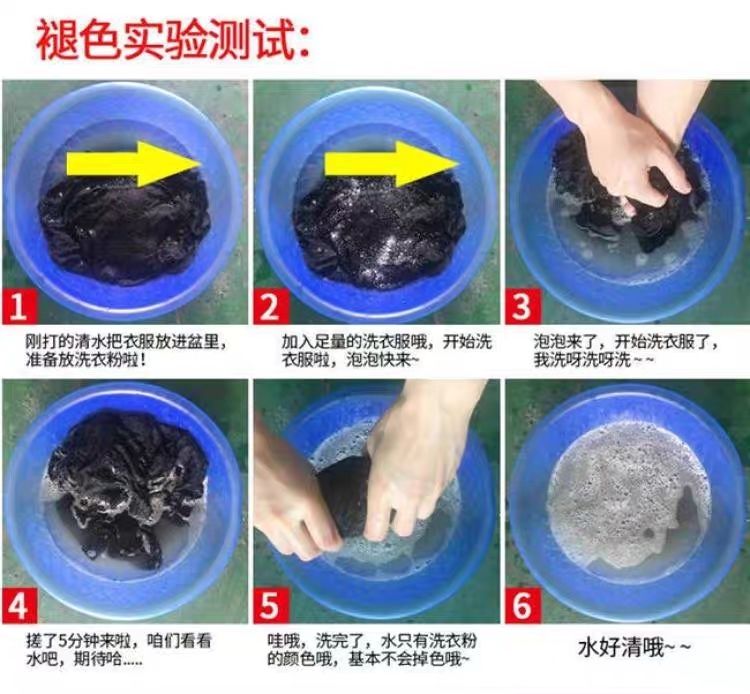 褪色实验测试:

1

刚打的清水把衣服放进盆里，准备放洗衣粉啦!

2

加入足量的洗衣服哦，开始洗衣服啦，泡泡快来~

3

泡泡来了，开始洗衣服了，我洗呀洗呀洗~~

4

搓了5分钟来啦，咱们看看水吧，期待哈.....

5

哇哦，洗完了，水只有洗衣粉的颜色哦，基本不会掉色哦~

6

水好清哦~~