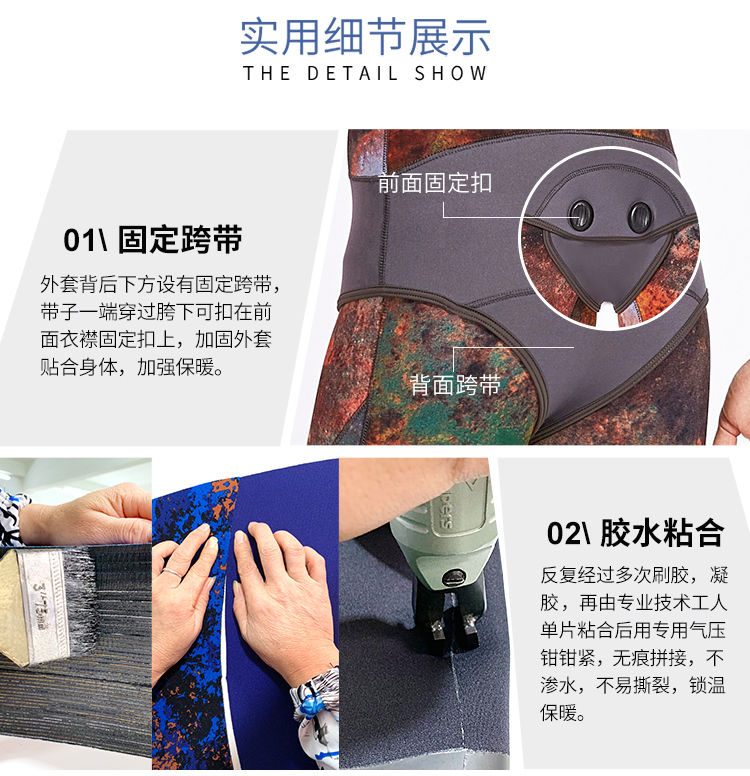 实用细节展示
THE DETAIL SHOW

01\ 固定跨带

外套背后下方设有固定跨带，带子一端穿过胯下可扣在前面衣襟固定扣上，加固外套贴合身体，加强保暖。

前面固定扣

背面跨带

02\ 胶水粘合

反复经过多次刷胶，凝胶，再由专业技术工人单片粘合后用专用气压钳钳紧，无痕拼接，不渗水，不易撕裂，锁温保暖。