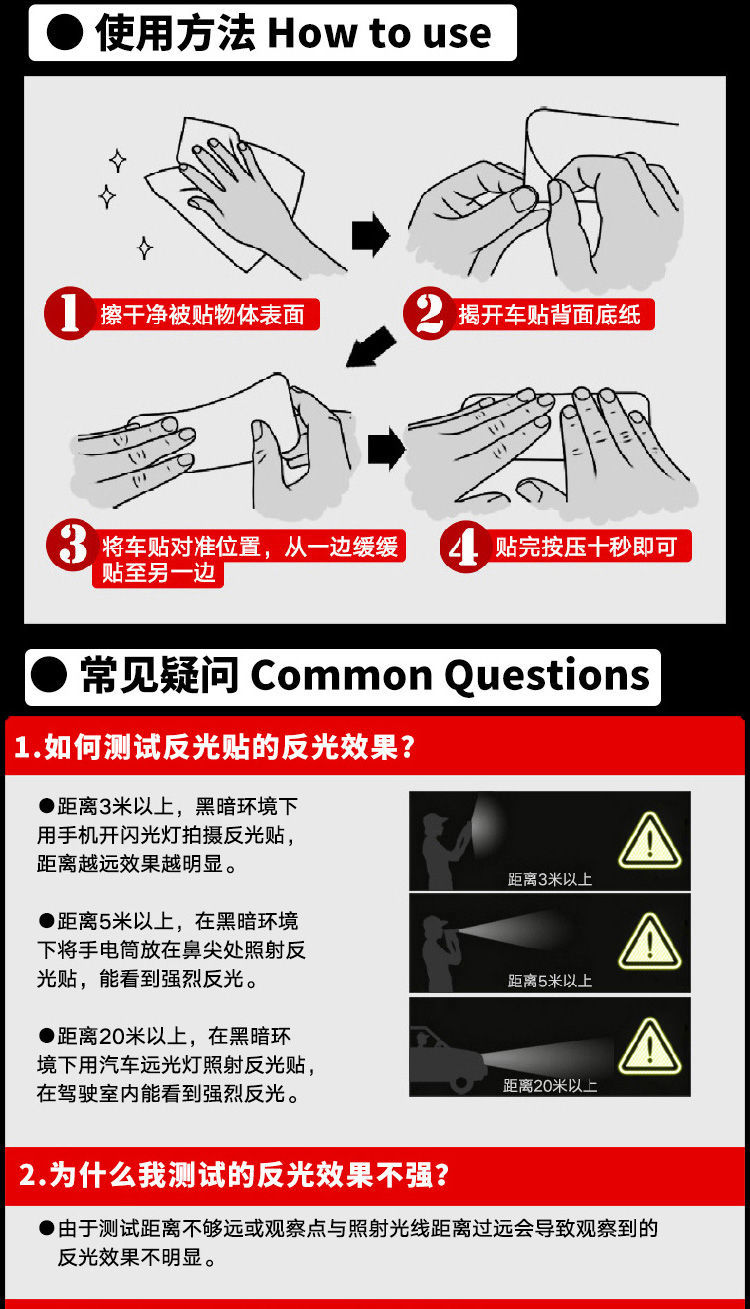 ● 使用方法 How to use

1 擦干净被贴物体表面

2 揭开车贴背面底纸

3 将车贴对准位置，从一边缓缓贴至另一边

4 贴完按压十秒即可

● 常见疑问 Common Questions

1.如何测试反光贴的反光效果？

●距离3米以上，黑暗环境下用手机开闪光灯拍摄反光贴，距离越远效果越明显。

●距离5米以上，在黑暗环境下将手电筒放在鼻尖处照射反光贴，能看到强烈反光。

●距离20米以上，在黑暗环境下用汽车远光灯照射反光贴，在驾驶室内能看到强烈反光。

距离3米以上

距离5米以上

距离20米以上

2.为什么我测试的反光效果不强？

●由于测试距离不够远或观察点与照射光线距离过远会导致观察到的反光效果不明显。