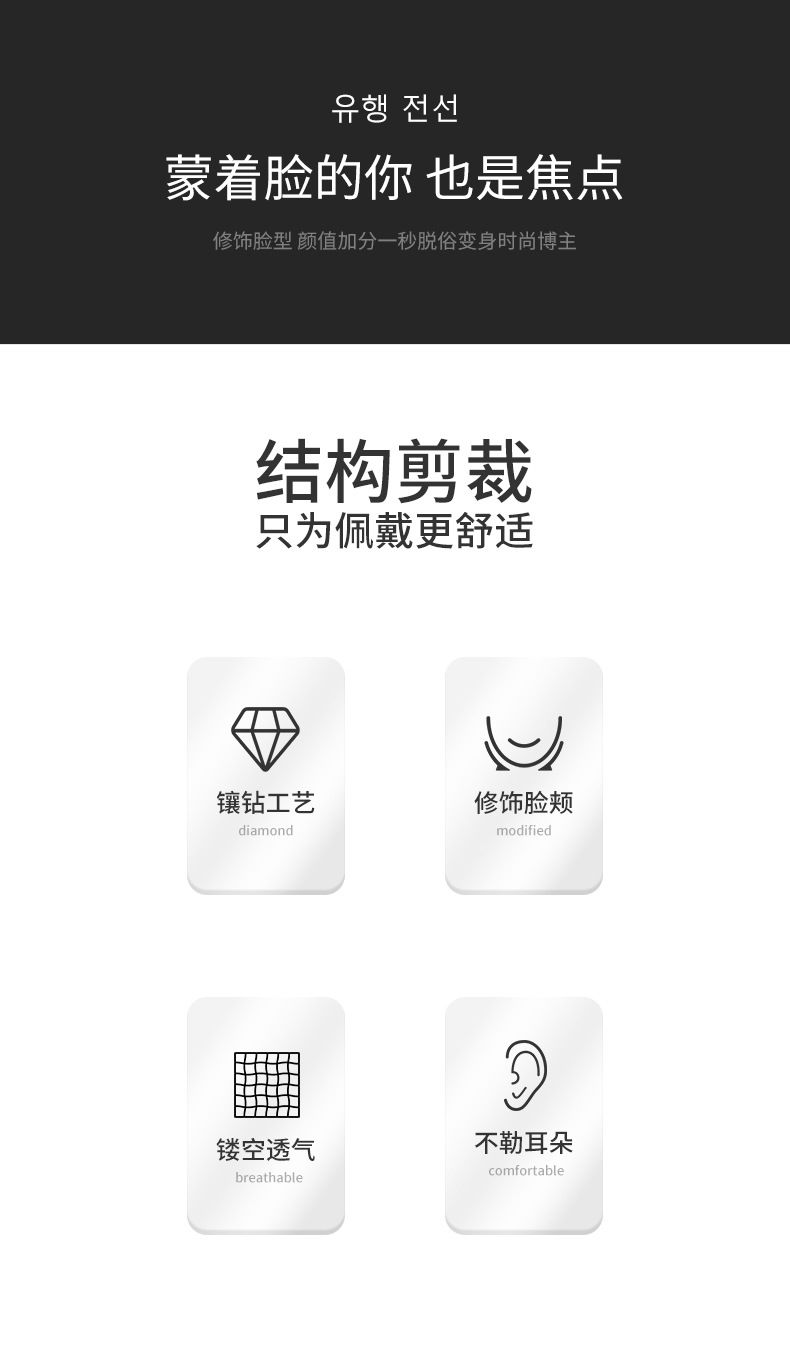 유행 전선

蒙着脸的你 也是焦点

修饰脸型 颜值加分一秒脱俗变身时尚博主

结构剪裁

只为佩戴更舒适

镶钻工艺
diamond

修饰脸颊
modified

镂空透气
breathable

不勒耳朵
comfortable