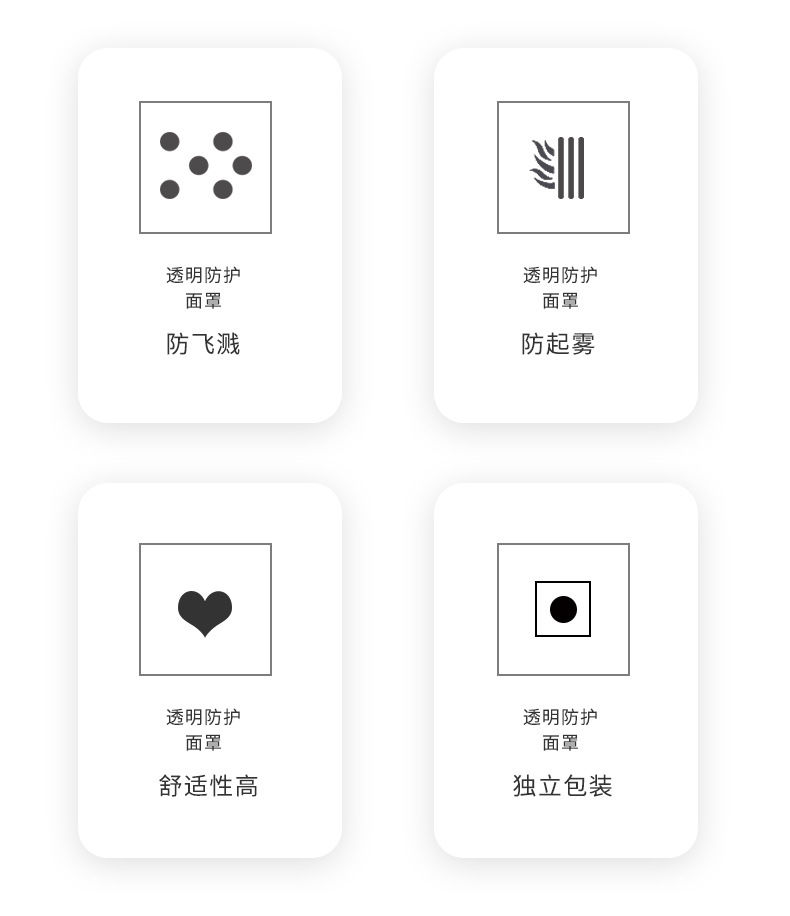 透明防护
面罩
防飞溅

透明防护
面罩
防起雾

透明防护
面罩
舒适性高

透明防护
面罩
独立包装