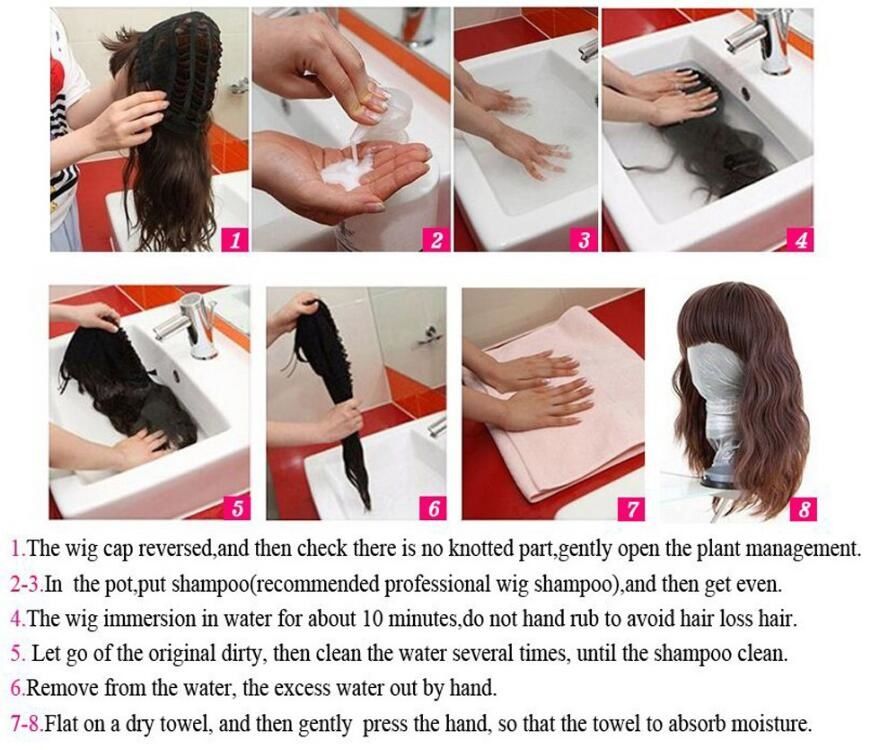 1

2

3

4

5

6

7

8

1.The wig cap reversed,and then check there is no knotted part,gently open the plant management.

2-3.In the pot,put shampoo(recommended professional wig shampoo),and then get even.

4.The wig immersion in water for about 10 minutes,do not hand rub to avoid hair loss hair.

5. Let go of the original dirty, then clean the water several times, until the shampoo clean.

6.Remove from the water, the excess water out by hand.

7-8.Flat on a dry towel, and then gently press the hand, so that the towel to absorb moisture.