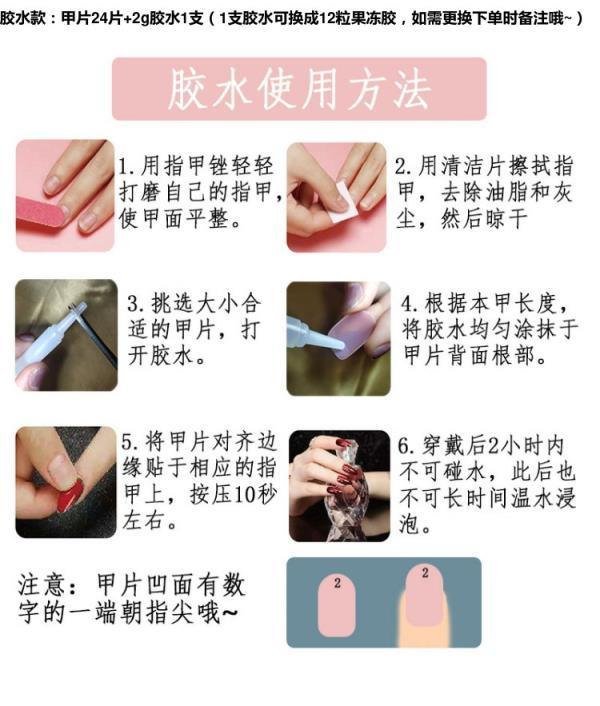 胶水款：甲片24片+2g胶水1支（1支胶水可换成12粒果冻胶，如需更换下单时备注哦~）

胶水使用方法

1.用指甲锉轻轻打磨自己的指甲，使甲面平整。

2.用清洁片擦拭指甲，去除油脂和灰尘，然后晾干

3.挑选大小合适的甲片，打开胶水。

4.根据本甲长度，将胶水均匀涂抹于甲片背面根部。

5.将甲片对齐边缘贴于相应的指甲上，按压10秒左右。

6.穿戴后2小时内不可碰水，此后也不可长时间温水浸泡。

注意：甲片凹面有数字的一端朝指尖哦~

2

2