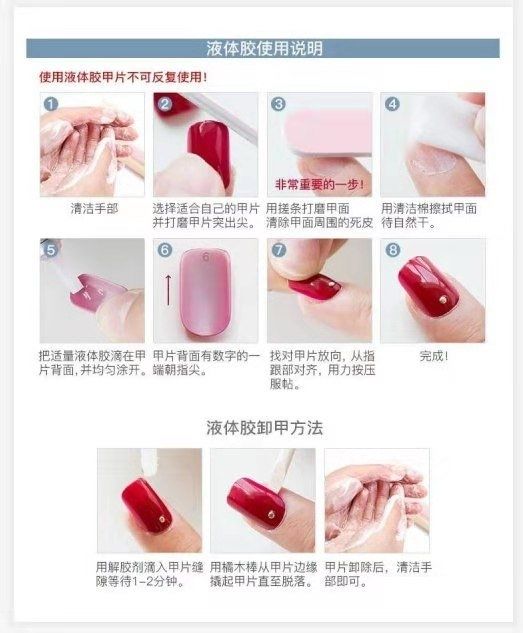 液体胶使用说明

使用液体胶甲片不可反复使用！

1
清洁手部

2
选择适合自己的甲片并打磨甲片突出尖。

3
非常重要的一步！
用搓条打磨甲面清除甲面周围的死皮

4
用清洁棉擦拭甲面待自然干。

5
把适量液体胶滴在甲片背面，并均匀涂开。

6
6
甲片背面有数字的一端朝指尖。

7
找对甲片放向，从指跟部对齐，用力按压服帖。

8
完成！

液体胶卸甲方法

用解胶剂滴入甲片缝隙等待1-2分钟。

用橘木棒从甲片边缘撬起甲片直至脱落。

甲片卸除后，清洁手部即可。