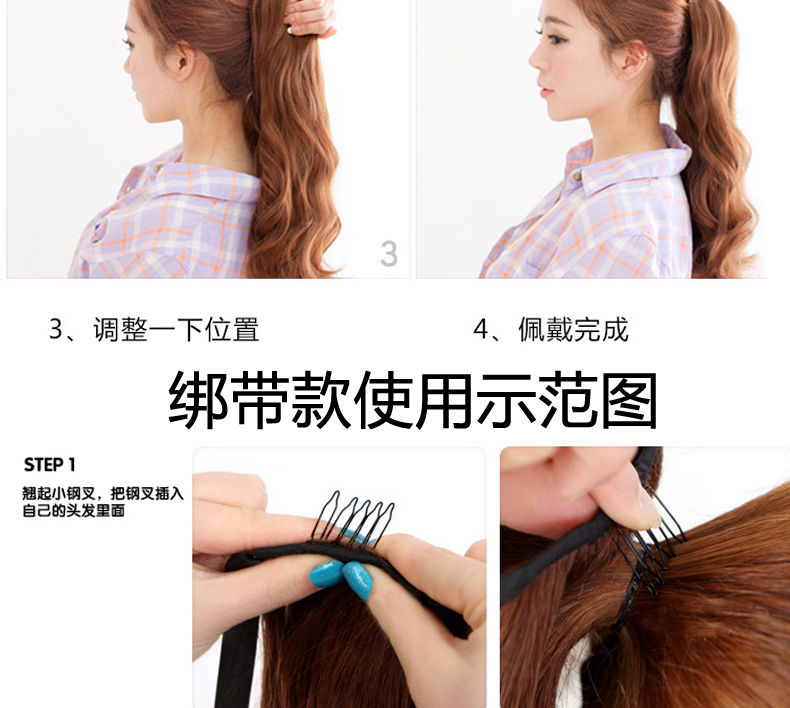 3

3、调整一下位置

4、佩戴完成

绑带款使用示范图

STEP 1

翘起小钢叉，把钢叉插入自己的头发里面