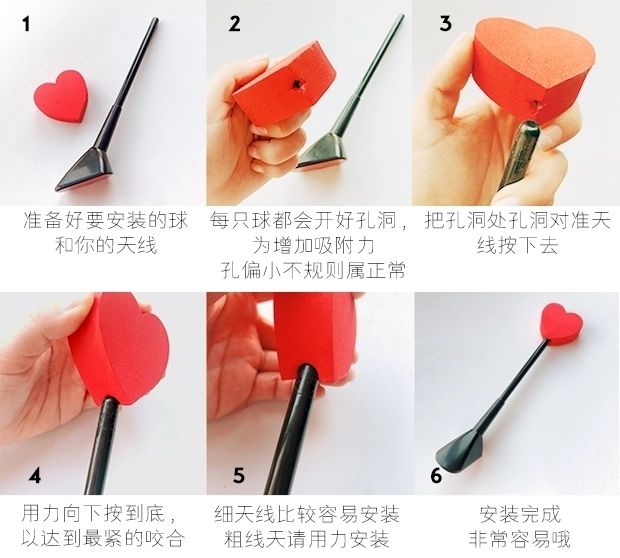 1

准备好要安装的球和你的天线

2

每只球都会开好孔洞，为增加吸附力孔偏小不规则属正常

3

把孔洞处孔洞对准天线按下去

4

用力向下按到底，以达到最紧的咬合

5

细天线比较容易安装粗线天请用力安装

6

安装完成非常容易哦