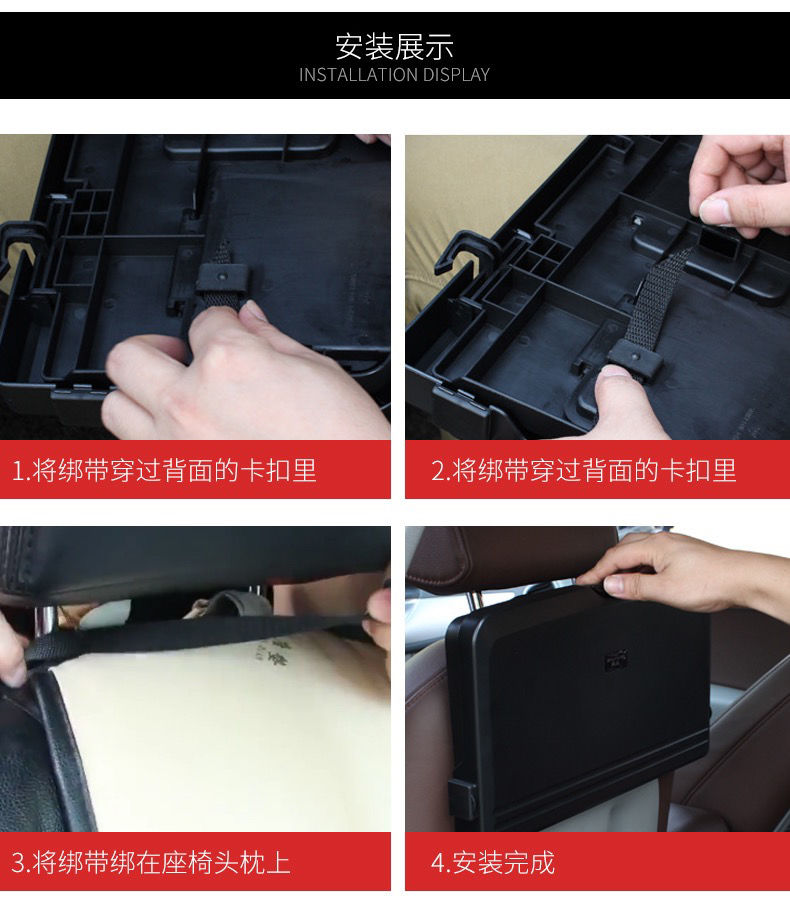 安装展示
INSTALLATION DISPLAY

1.将绑带穿过背面的卡扣里

2.将绑带穿过背面的卡扣里

3.将绑带绑在座椅头枕上

4.安装完成