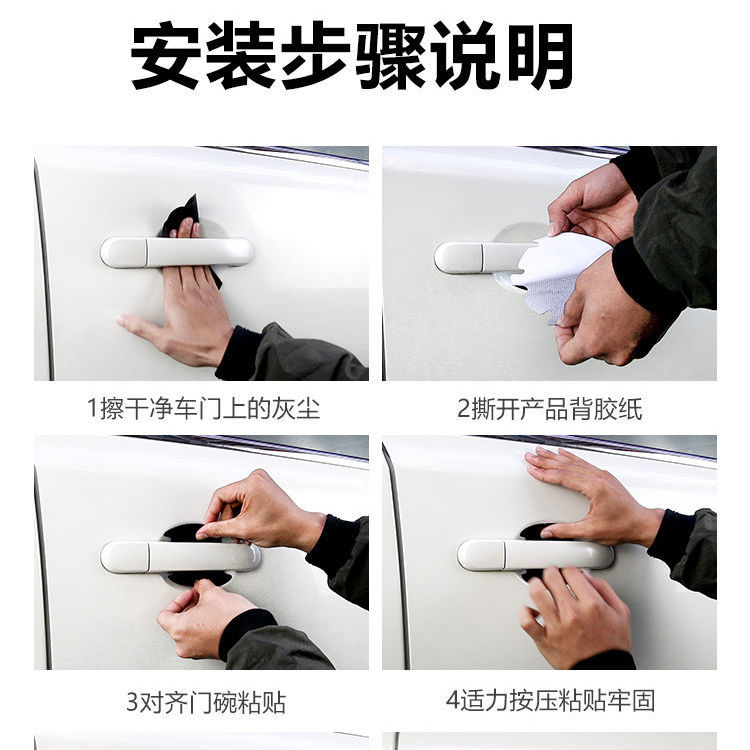 安装步骤说明

1擦干净车门上的灰尘

2撕开产品背胶纸

3对齐门碗粘贴

4适力按压粘贴牢固