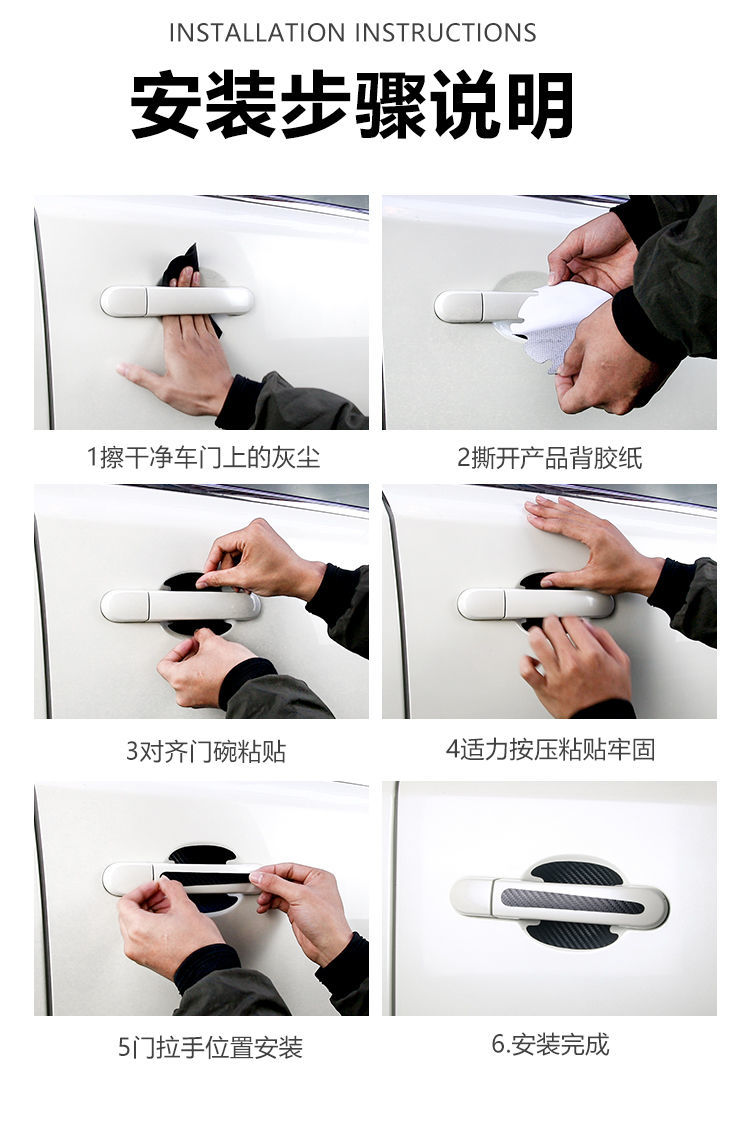 INSTALLATION INSTRUCTIONS

安装步骤说明

1擦干净车门上的灰尘

2撕开产品背胶纸

3对齐门碗粘贴

4适力按压粘贴牢固

5门拉手位置安装

6.安装完成