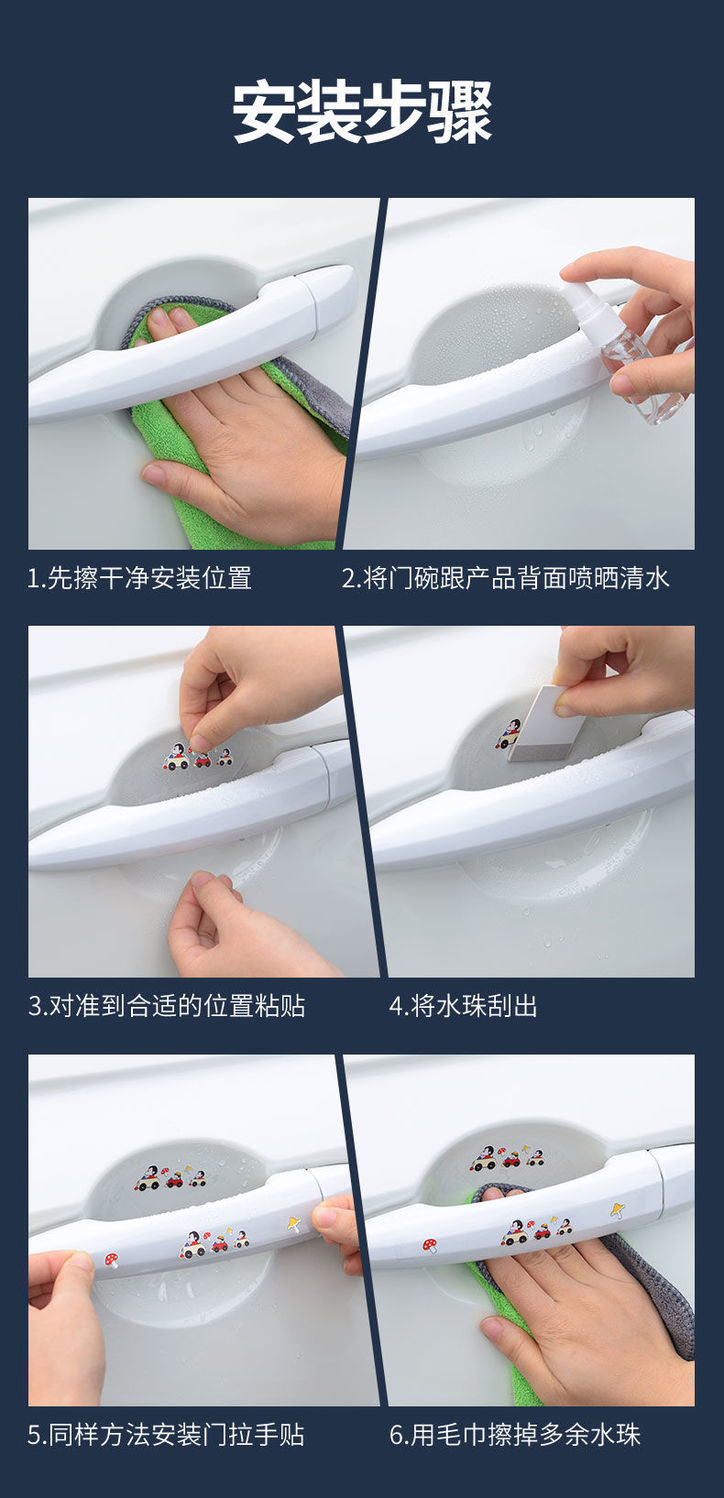 安装步骤

1.先擦干净安装位置

2.将门碗跟产品背面喷晒清水

3.对准到合适的位置粘贴

4.将水珠刮出

5.同样方法安装门拉手贴

6.用毛巾擦掉多余水珠