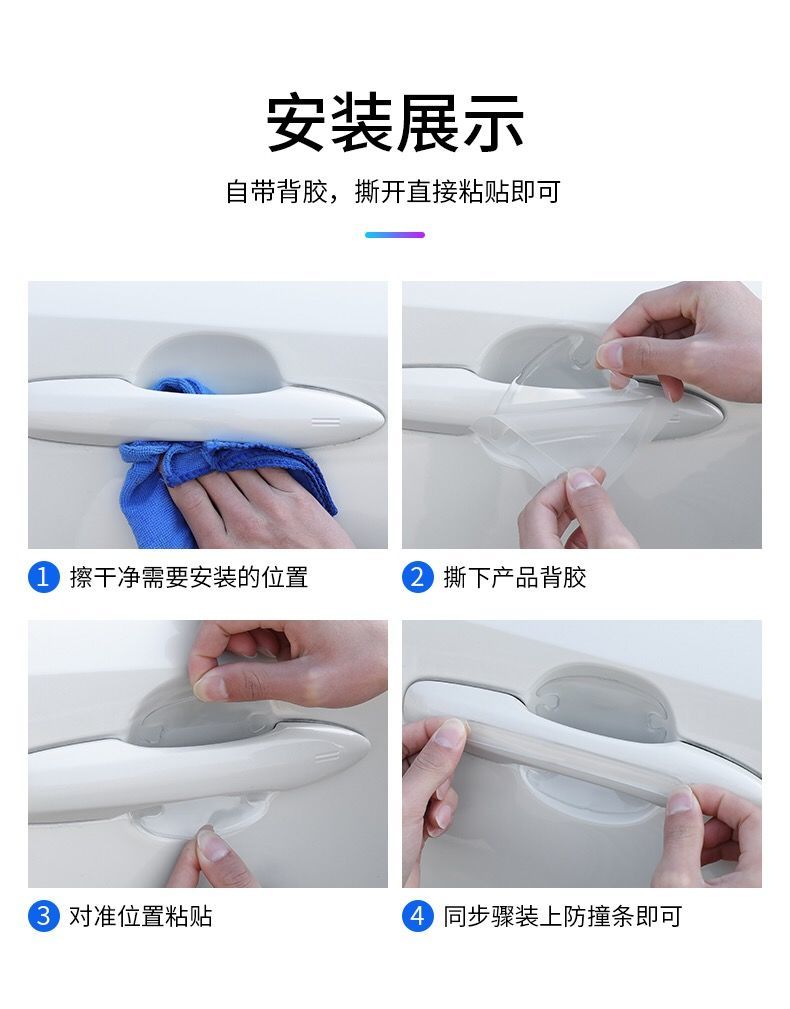 安装展示

自带背胶，撕开直接粘贴即可

1 擦干净需要安装的位置

2 撕下产品背胶

3 对准位置粘贴

4 同步骤装上防撞条即可