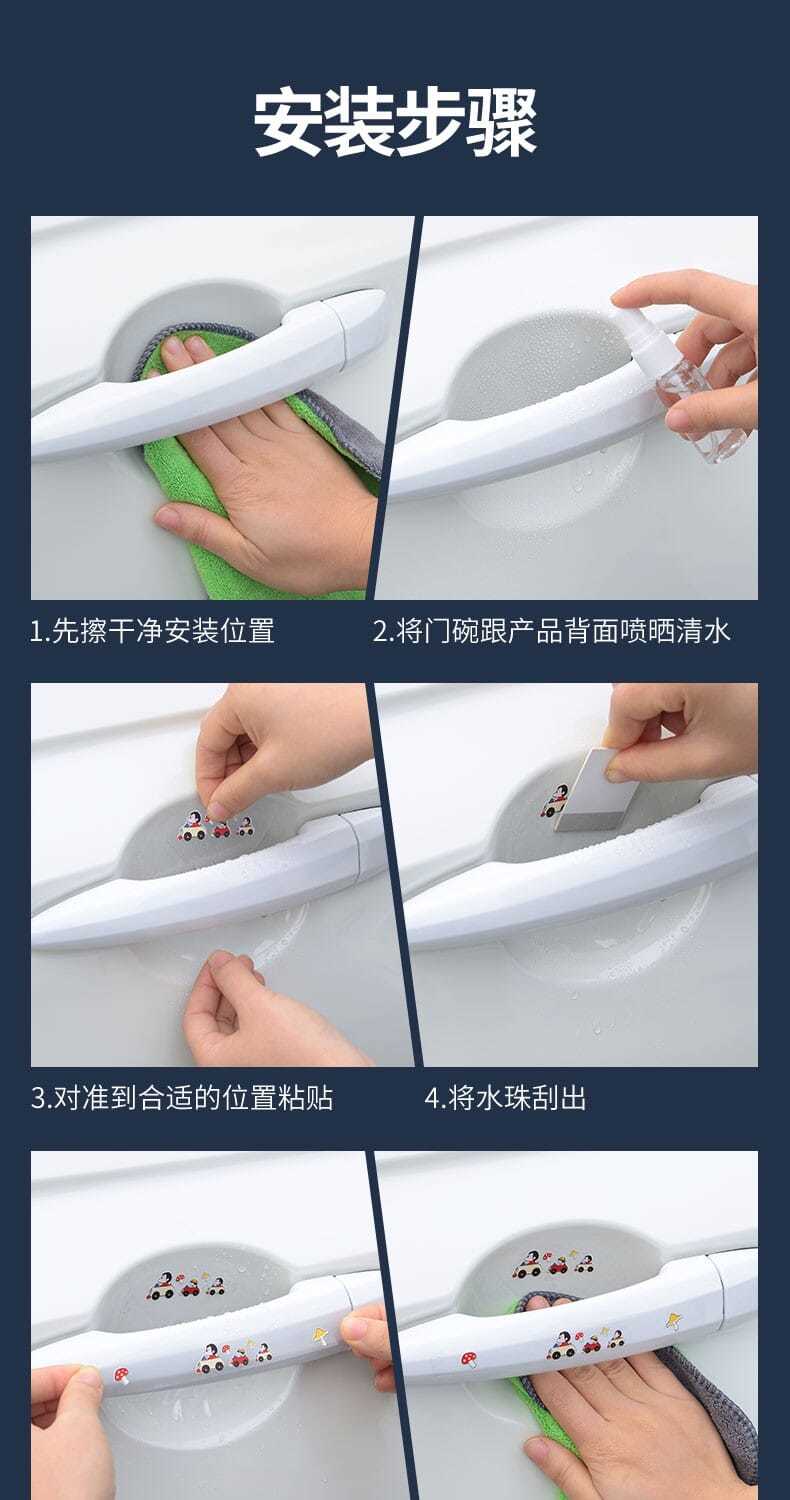 安装步骤

1.先擦干净安装位置

2.将门碗跟产品背面喷晒清水

3.对准到合适的位置粘贴

4.将水珠刮出