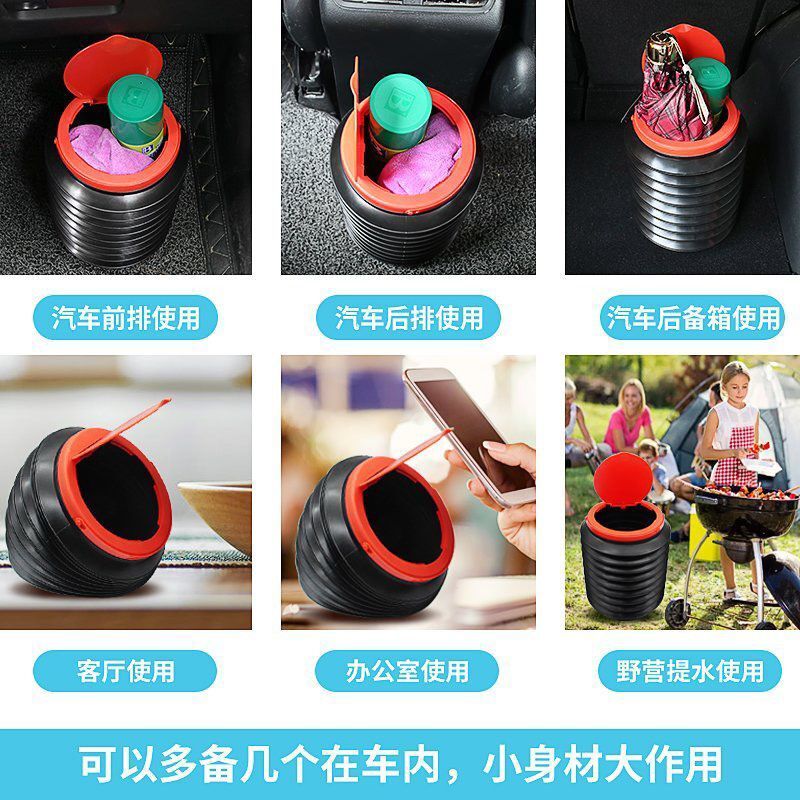 汽车前排使用

汽车后排使用

汽车后备箱使用

客厅使用

办公室使用

野营提水使用

可以多备几个在车内，小身材大作用