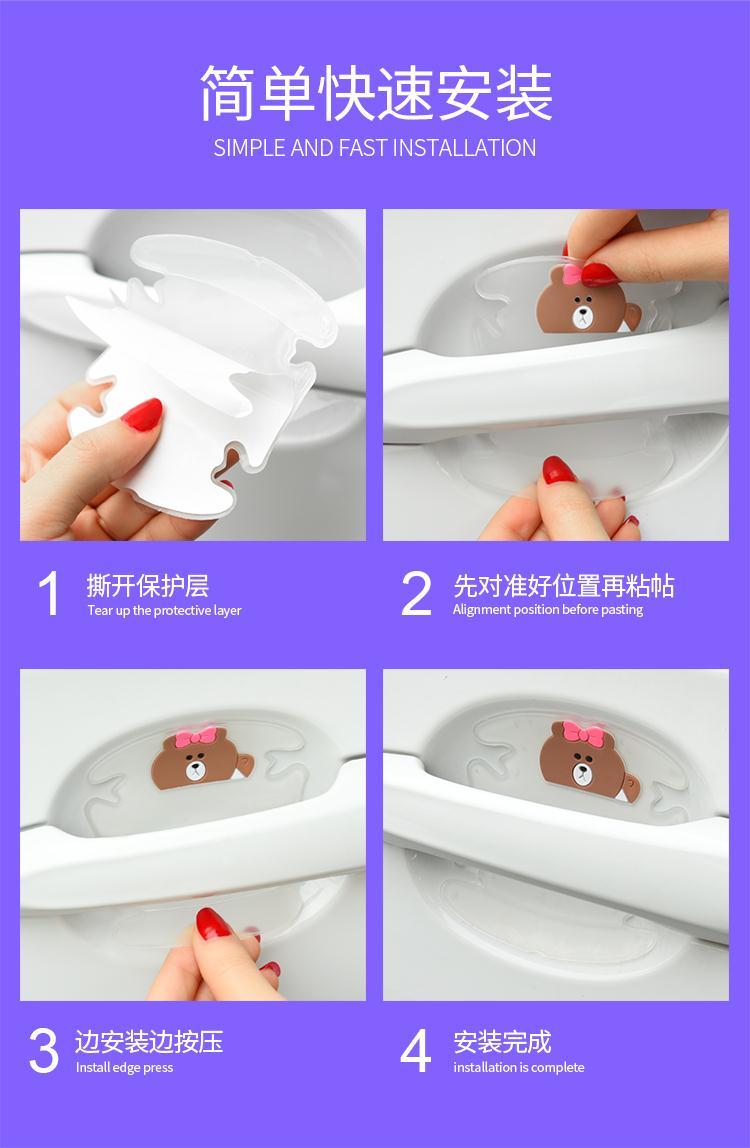 简单快速安装
SIMPLE AND FAST INSTALLATION

1 撕开保护层
Tear up the protective layer

2 先对准好位置再粘帖
Alignment position before pasting

3 边安装边按压
Install edge press

4 安装完成
installation is complete