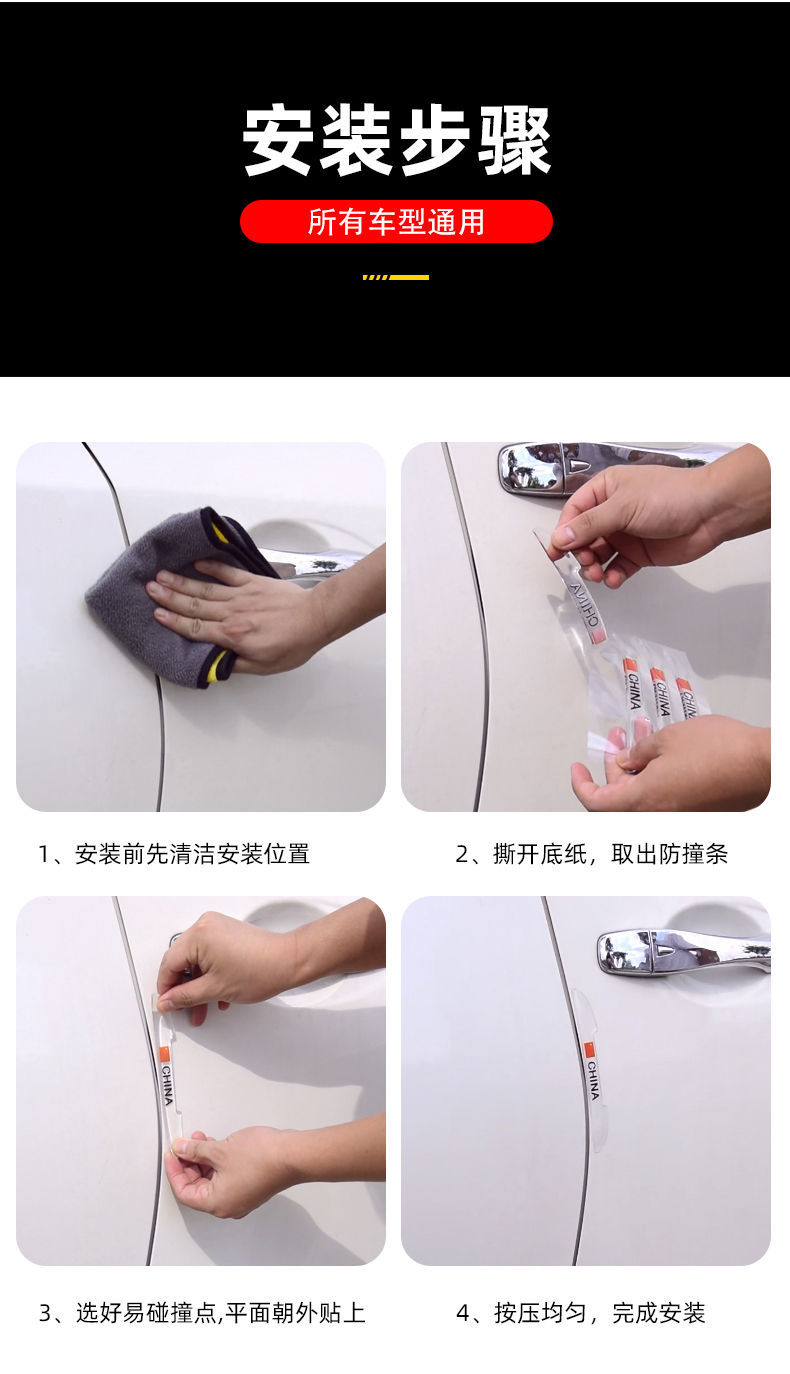 安装步骤

所有车型通用

CHINA

CHINA CHINA CHINA

1、安装前先清洁安装位置

2、撕开底纸，取出防撞条

CHINA

CHINA

3、选好易碰撞点,平面朝外贴上

4、按压均匀，完成安装