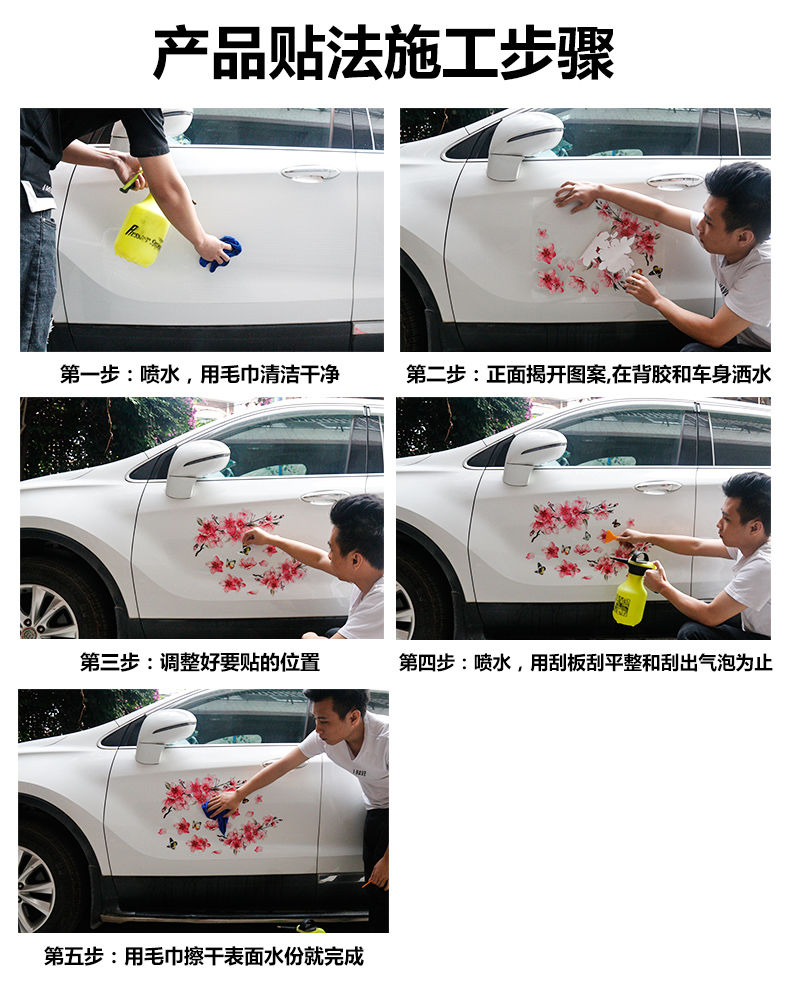 产品贴法施工步骤

第一步：喷水，用毛巾清洁干净

第二步：正面揭开图案,在背胶和车身洒水

第三步：调整好要贴的位置

第四步：喷水，用刮板刮平整和刮出气泡为止

第五步：用毛巾擦干表面水份就完成