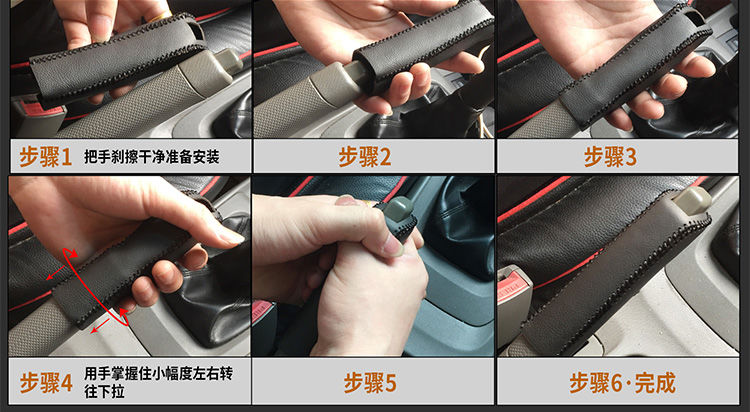 步骤1 把手刹擦干净准备安装

步骤2

步骤3

步骤4 用手掌握住小幅度左右转往下拉

步骤5

步骤6·完成