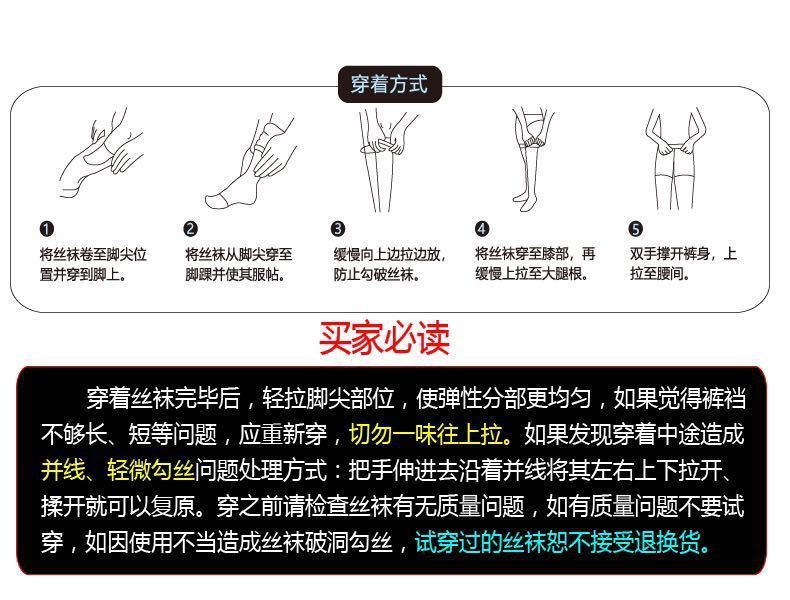 穿着方式

❶ 将丝袜卷至脚尖位置并穿到脚上。

❷ 将丝袜从脚尖穿至脚踝并使其服帖。

❸ 缓慢向上边拉边放，防止勾破丝袜。

❹ 将丝袜穿至膝部，再缓慢上拉至大腿根。

❺ 双手撑开裤身，上拉至腰间。

买家必读

穿着丝袜完毕后，轻拉脚尖部位，使弹性分部更均匀，如果觉得裤裆不够长、短等问题，应重新穿，切勿一味往上拉。如果发现穿着中途造成并线、轻微勾丝问题处理方式：把手伸进去沿着并线将其左右上下拉开、揉开就可以复原。穿之前请检查丝袜有无质量问题，如有质量问题不要试穿，如因使用不当造成丝袜破洞勾丝，试穿过的丝袜恕不接受退换货。