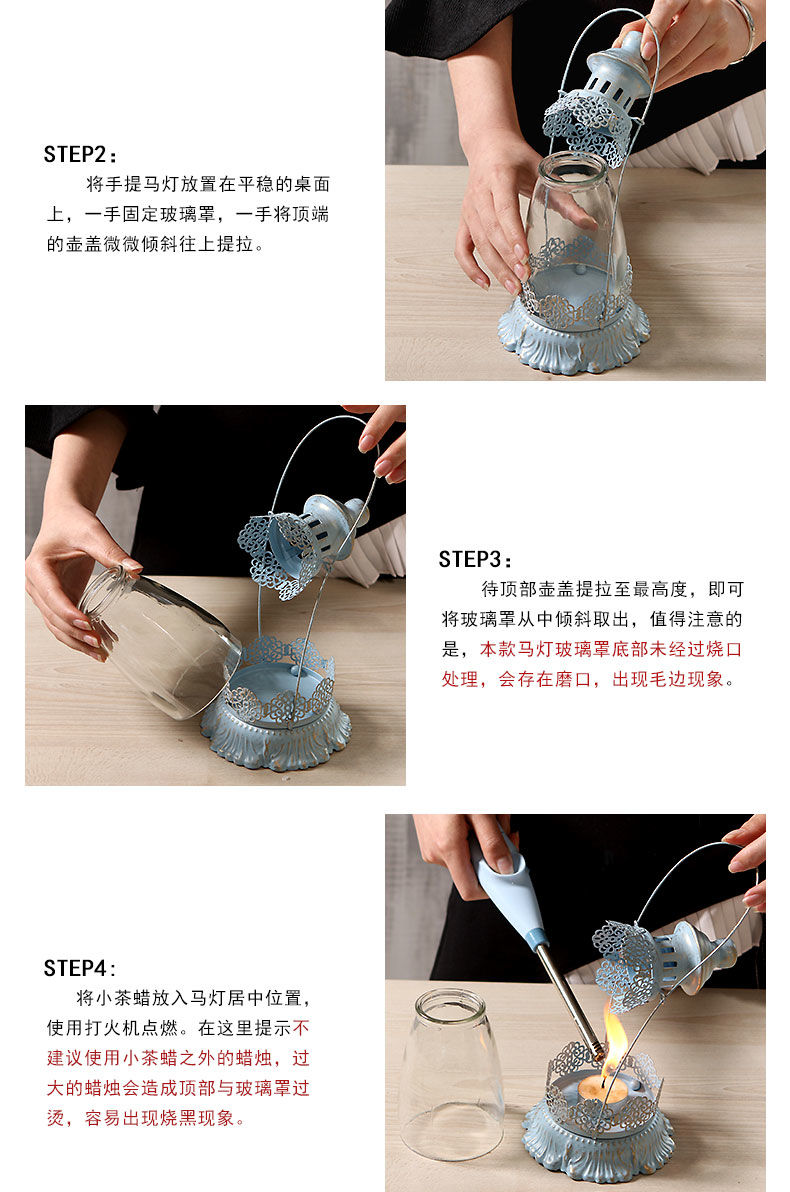 STEP2：

将手提马灯放置在平稳的桌面上，一手固定玻璃罩，一手将顶端的壶盖微微倾斜往上提拉。

STEP3：

待顶部壶盖提拉至最高度，即可将玻璃罩从中倾斜取出，值得注意的是，本款马灯玻璃罩底部未经过烧口处理，会存在磨口，出现毛边现象。

STEP4：

将小茶蜡放入马灯居中位置，使用打火机点燃。在这里提示不建议使用小茶蜡之外的蜡烛，过大的蜡烛会造成顶部与玻璃罩过烫，容易出现烧黑现象。