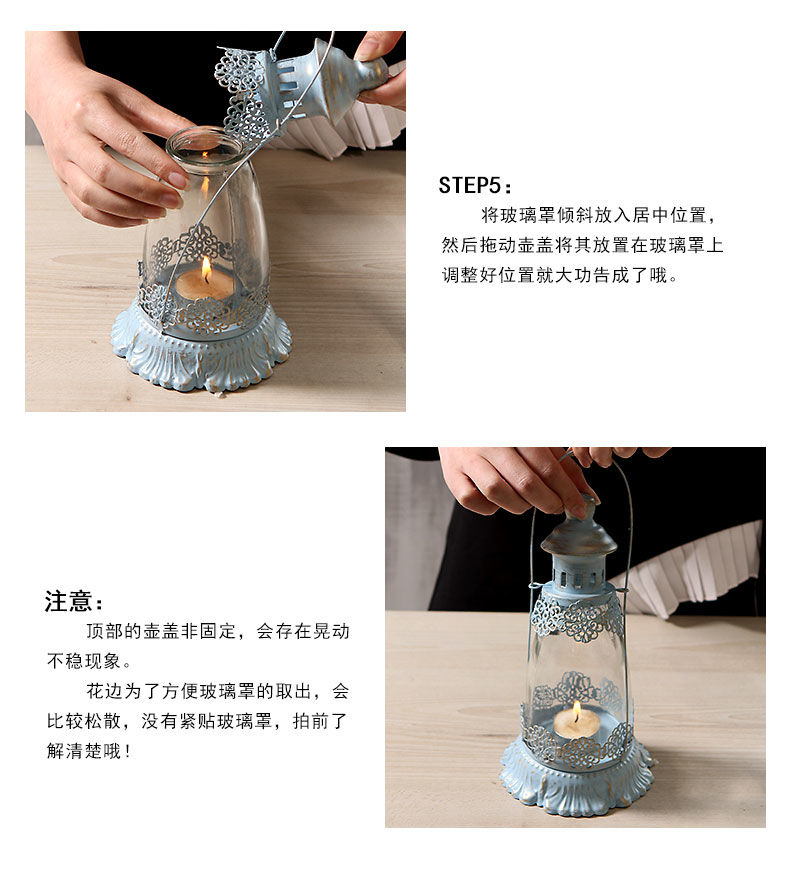 STEP5：

将玻璃罩倾斜放入居中位置，然后拖动壶盖将其放置在玻璃罩上调整好位置就大功告成了哦。

注意：

顶部的壶盖非固定，会存在晃动不稳现象。

花边为了方便玻璃罩的取出，会比较松散，没有紧贴玻璃罩，拍前了解清楚哦！