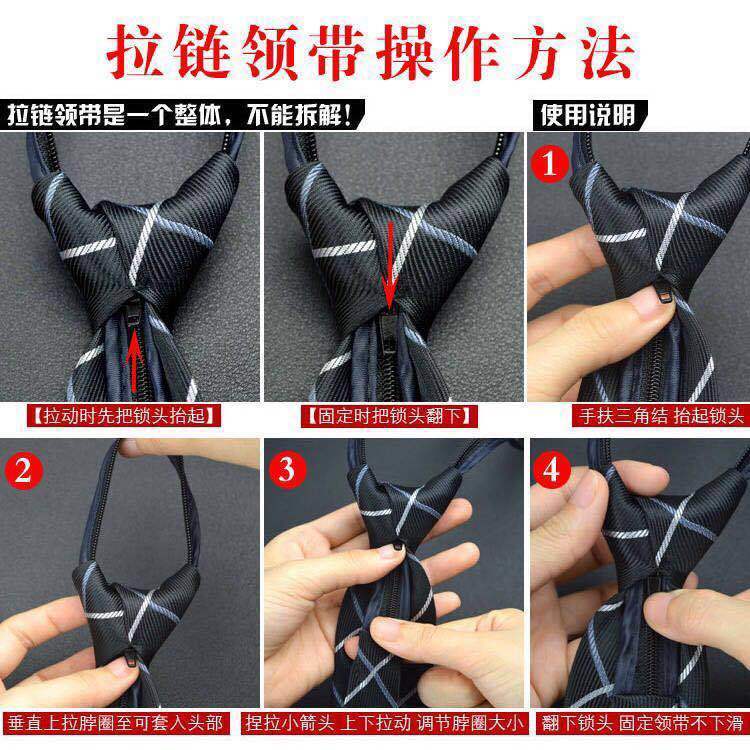 拉链领带操作方法

拉链领带是一个整体，不能拆解！

使用说明

【拉动时先把锁头抬起】

【固定时把锁头翻下】

1

手扶三角结 抬起锁头

2

垂直上拉脖圈至可套入头部

3

捏拉小箭头 上下拉动 调节脖圈大小

4

翻下锁头 固定领带不下滑