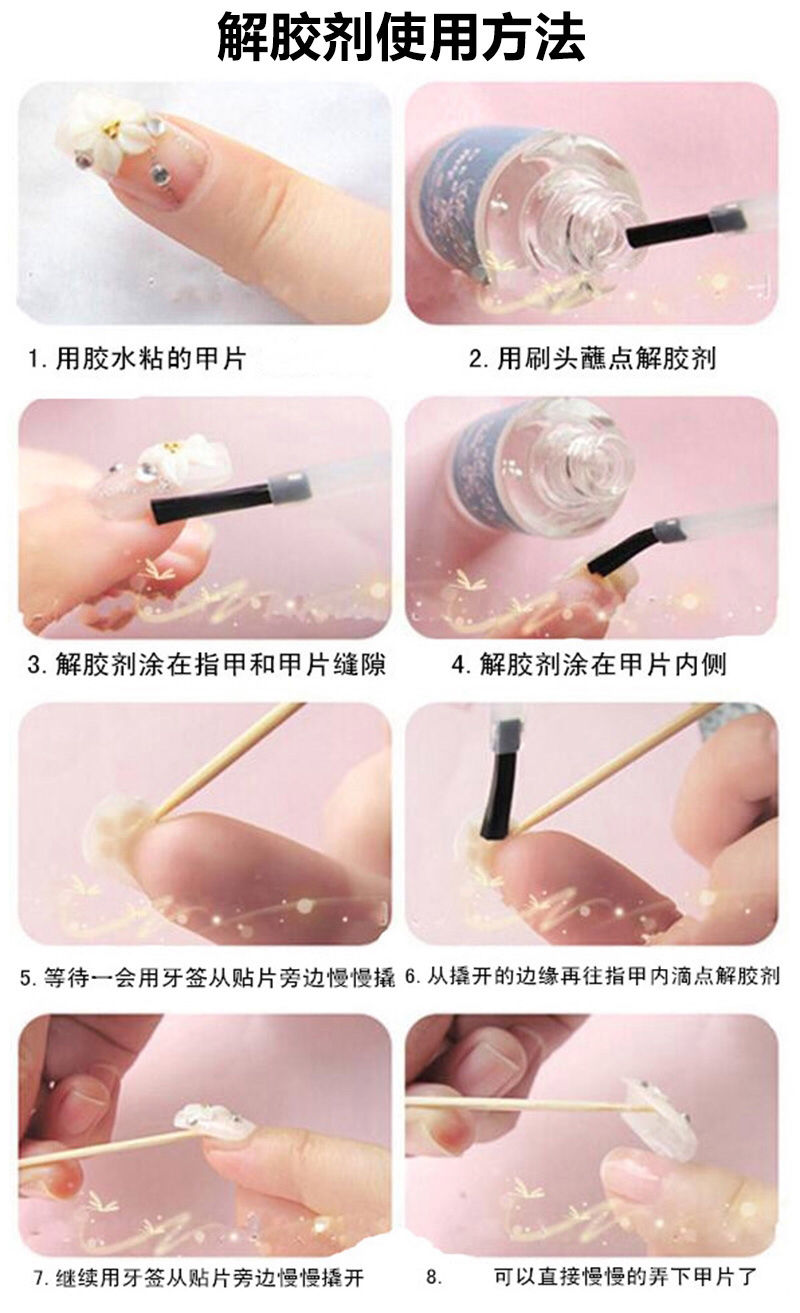 解胶剂使用方法

1. 用胶水粘的甲片

2. 用刷头蘸点解胶剂

3. 解胶剂涂在指甲和甲片缝隙

4. 解胶剂涂在甲片内侧

5. 等待一会用牙签从贴片旁边慢慢撬

6. 从撬开的边缘再往指甲内滴点解胶剂

7. 继续用牙签从贴片旁边慢慢撬开

8. 可以直接慢慢的弄下甲片了