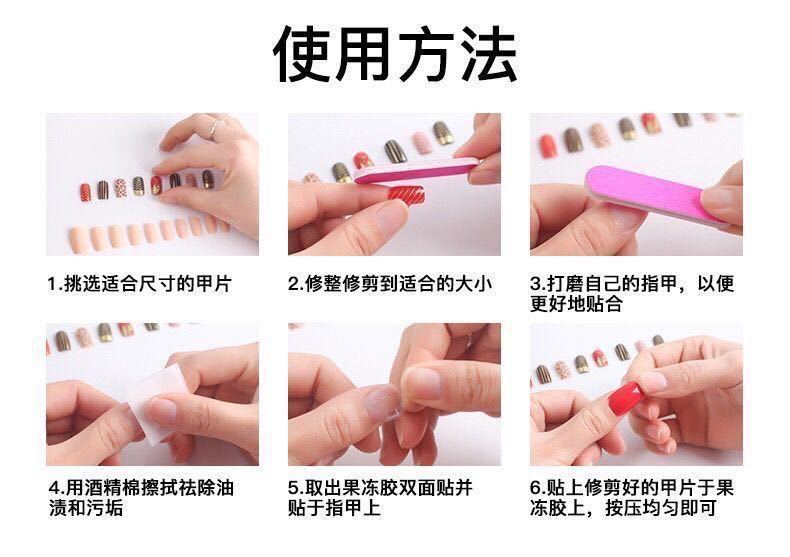 使用方法

1.挑选适合尺寸的甲片

2.修整修剪到适合的大小

3.打磨自己的指甲，以便更好地贴合

4.用酒精棉擦拭祛除油渍和污垢

5.取出果冻胶双面贴并贴于指甲上

6.贴上修剪好的甲片于果冻胶上，按压均匀即可