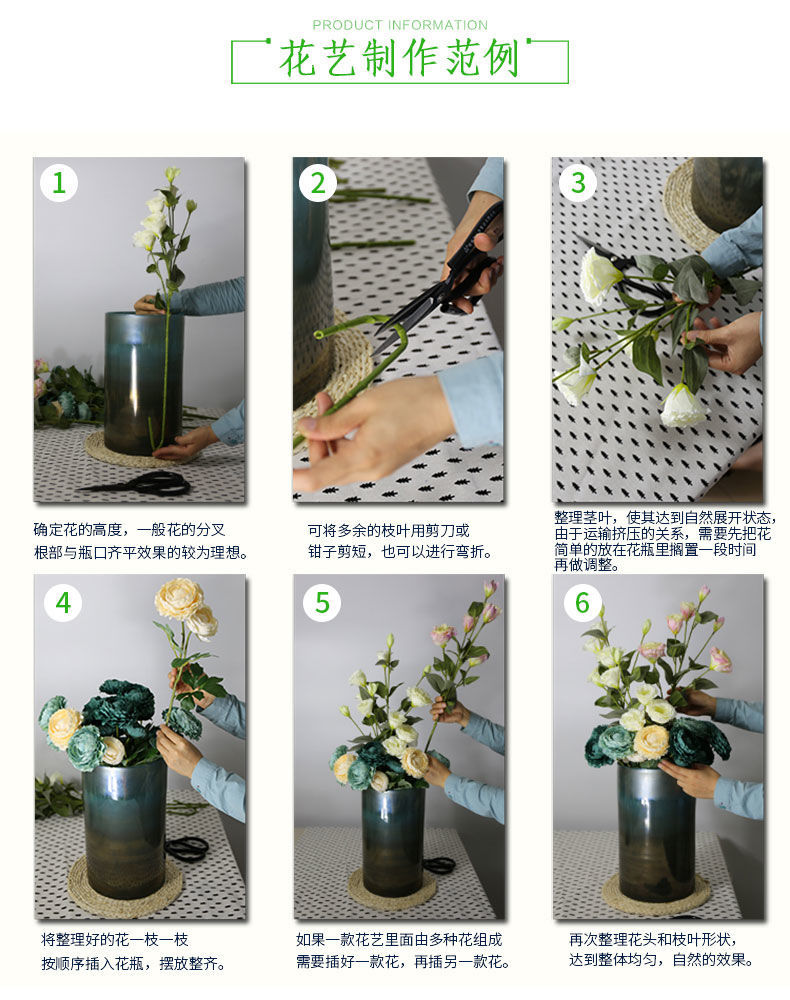 PRODUCT INFORMATION
花艺制作范例

1
确定花的高度，一般花的分叉根部与瓶口齐平效果的较为理想。

2
可将多余的枝叶用剪刀或钳子剪短，也可以进行弯折。

3
整理茎叶，使其达到自然展开状态，由于运输挤压的关系，需要先把花简单的放在花瓶里搁置一段时间再做调整。

4
将整理好的花一枝一枝按顺序插入花瓶，摆放整齐。

5
如果一款花艺里面由多种花组成需要插好一款花，再插另一款花。

6
再次整理花头和枝叶形状，达到整体均匀，自然的效果。