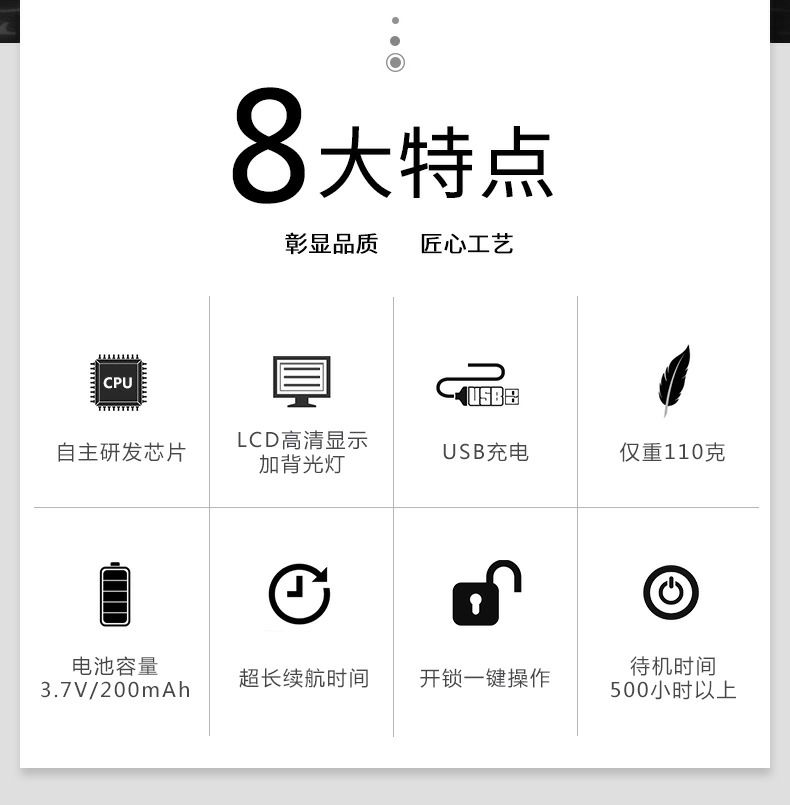 8大特点

彰显品质 匠心工艺

CPU

自主研发芯片

LCD高清显示
加背光灯

USB

USB充电

仅重110克

电池容量
3.7V/200mAh

超长续航时间

开锁一键操作

待机时间
500小时以上