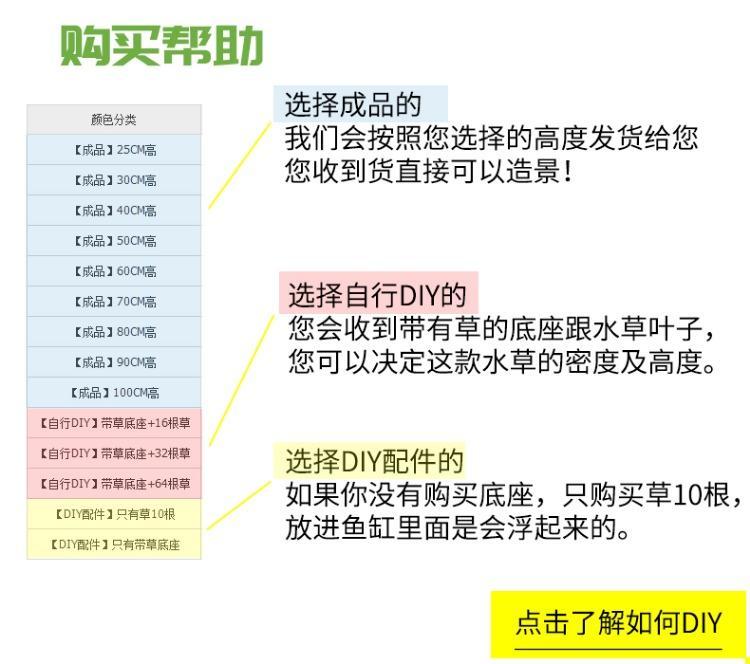 购买帮助

颜色分类

【成品】25CM高

【成品】30CM高

【成品】40CM高

【成品】50CM高

【成品】60CM高

【成品】70CM高

【成品】80CM高

【成品】90CM高

【成品】100CM高

【自行DIY】带草底座+16根草

【自行DIY】带草底座+32根草

【自行DIY】带草底座+64根草

【DIY配件】只有草10根

【DIY配件】只有带草底座

选择成品的
我们会按照您选择的高度发货给您
您收到货直接可以造景！

选择自行DIY的
您会收到带有草的底座跟水草叶子，
您可以决定这款水草的密度及高度。

选择DIY配件的
如果你没有购买底座，只购买草10根，
放进鱼缸里面是会浮起来的。

点击了解如何DIY