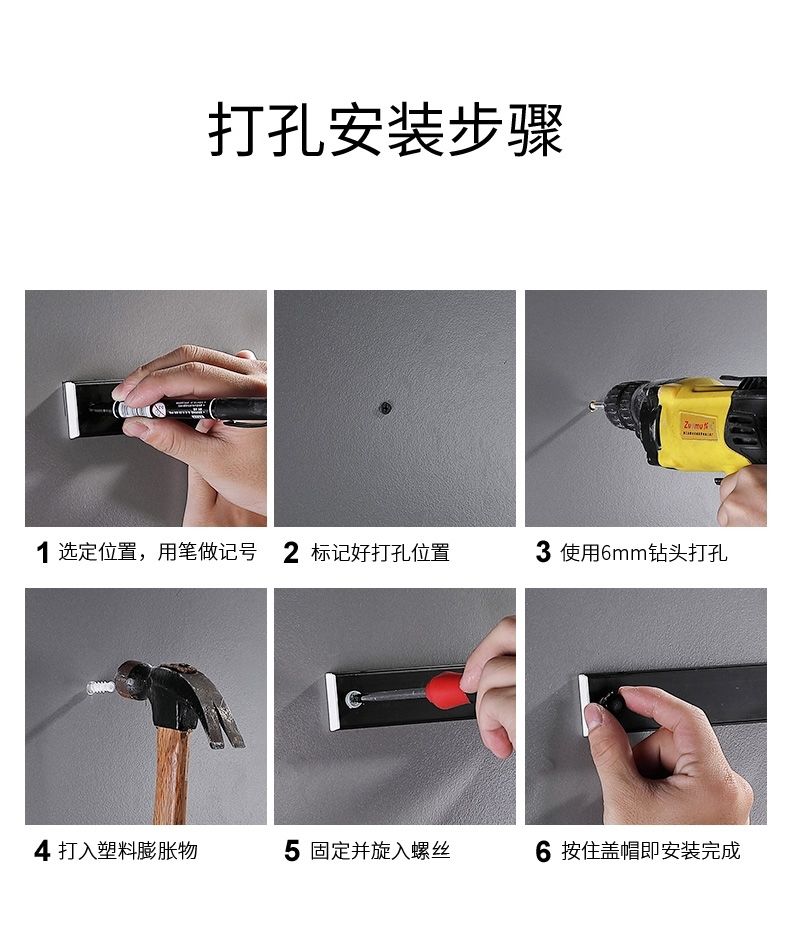 打孔安装步骤

1 选定位置，用笔做记号

2 标记好打孔位置

3 使用6mm钻头打孔

4 打入塑料膨胀物

5 固定并旋入螺丝

6 按住盖帽即安装完成