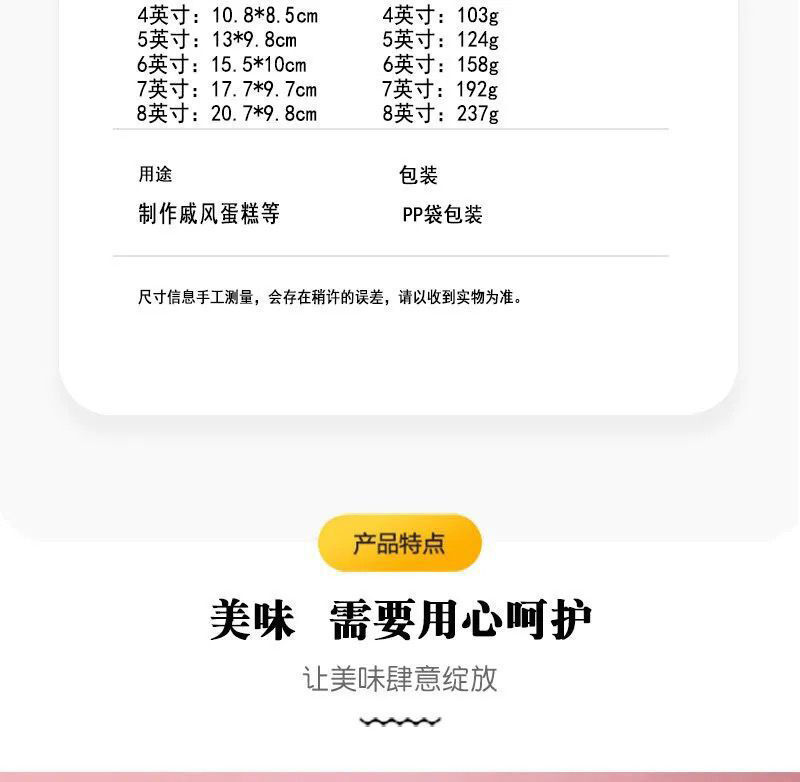 4英寸：10.8*8.5cm
5英寸：13*9.8cm
6英寸：15.5*10cm
7英寸：17.7*9.7cm
8英寸：20.7*9.8cm

4英寸：103g
5英寸：124g
6英寸：158g
7英寸：192g
8英寸：237g

用途
制作戚风蛋糕等

包装
PP袋包装

尺寸信息手工测量，会存在稍许的误差，请以收到实物为准。

产品特点

美味 需要用心呵护

让美味肆意绽放