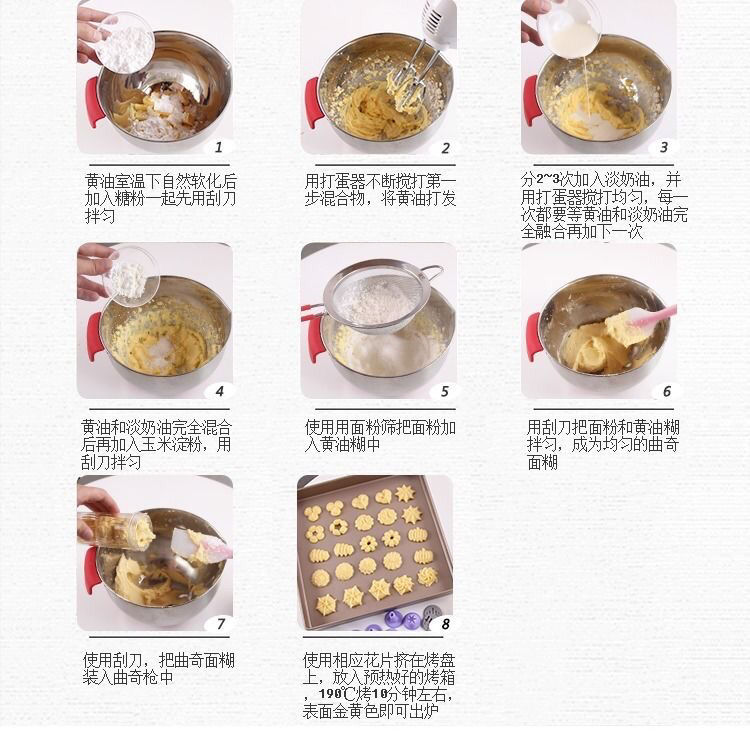 1

黄油室温下自然软化后加入糖粉一起先用刮刀拌匀

2

用打蛋器不断搅打第一步混合物，将黄油打发

3

分2~3次加入淡奶油，并用打蛋器搅打均匀，每一次都要等黄油和淡奶油完全融合再加下一次

4

黄油和淡奶油完全混合后再加入玉米淀粉，用刮刀拌匀

5

使用用面粉筛把面粉加入黄油糊中

6

用刮刀把面粉和黄油糊拌匀，成为均匀的曲奇面糊

7

使用刮刀，把曲奇面糊装入曲奇枪中

8

使用相应花片挤在烤盘上，放入预热好的烤箱，190℃烤10分钟左右，表面金黄色即可出炉