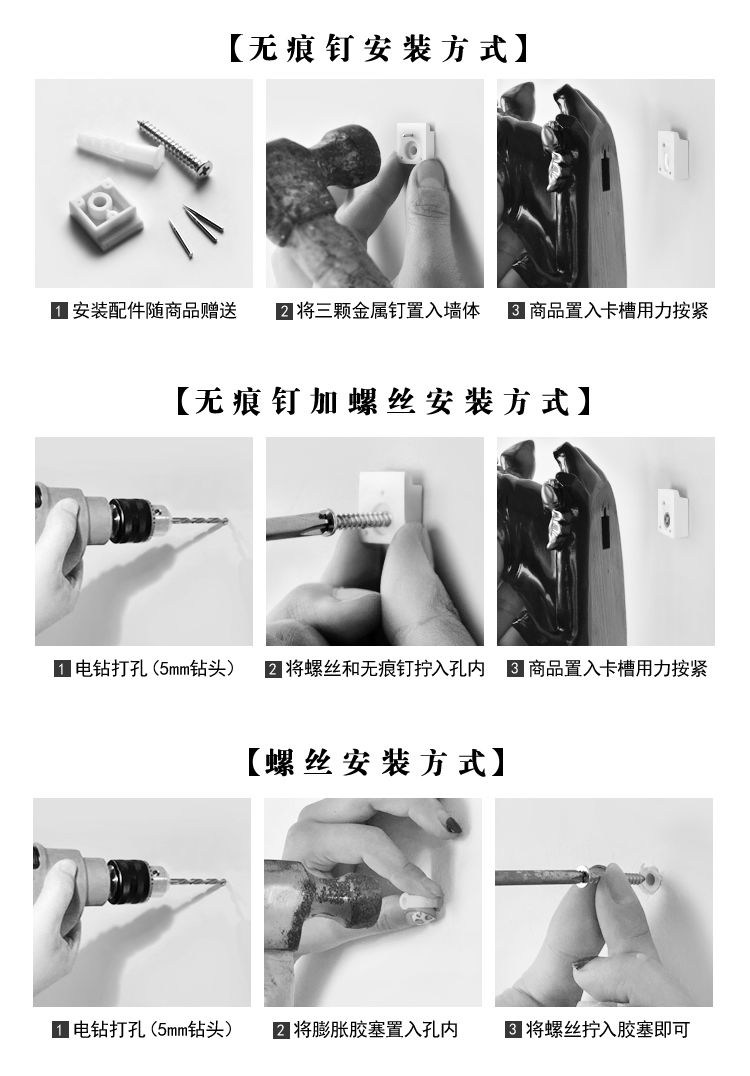 【无痕钉安装方式】

1 安装配件随商品赠送

2 将三颗金属钉置入墙体

3 商品置入卡槽用力按紧

【无痕钉加螺丝安装方式】

1 电钻打孔（5mm钻头）

2 将螺丝和无痕钉拧入孔内

3 商品置入卡槽用力按紧

【螺丝安装方式】

1 电钻打孔（5mm钻头）

2 将膨胀胶塞置入孔内

3 将螺丝拧入胶塞即可