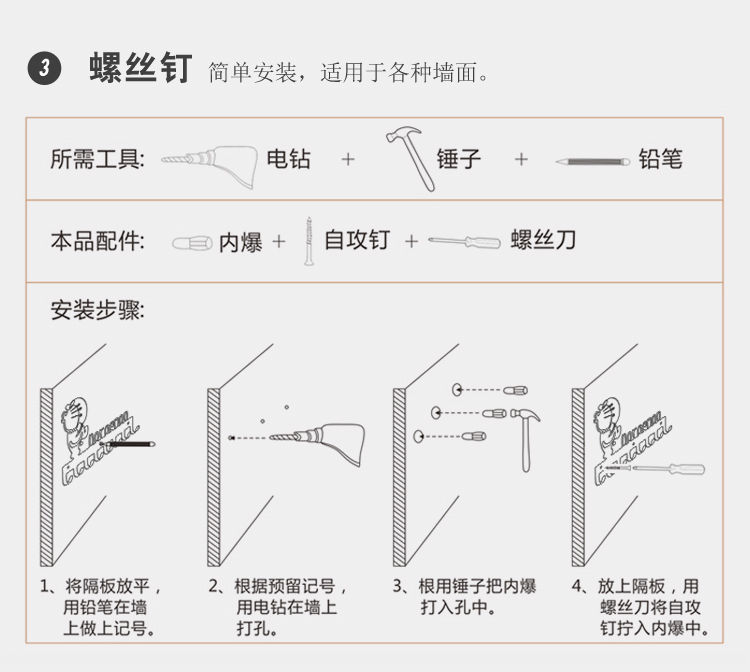 3 螺丝钉 简单安装，适用于各种墙面。

所需工具: 电钻 + 锤子 + 铅笔

本品配件: 内爆 + 自攻钉 + 螺丝刀

安装步骤:

1、将隔板放平，用铅笔在墙上做上记号。

2、根据预留记号，用电钻在墙上打孔。

3、根用锤子把内爆打入孔中。

4、放上隔板，用螺丝刀将自攻钉拧入内爆中。