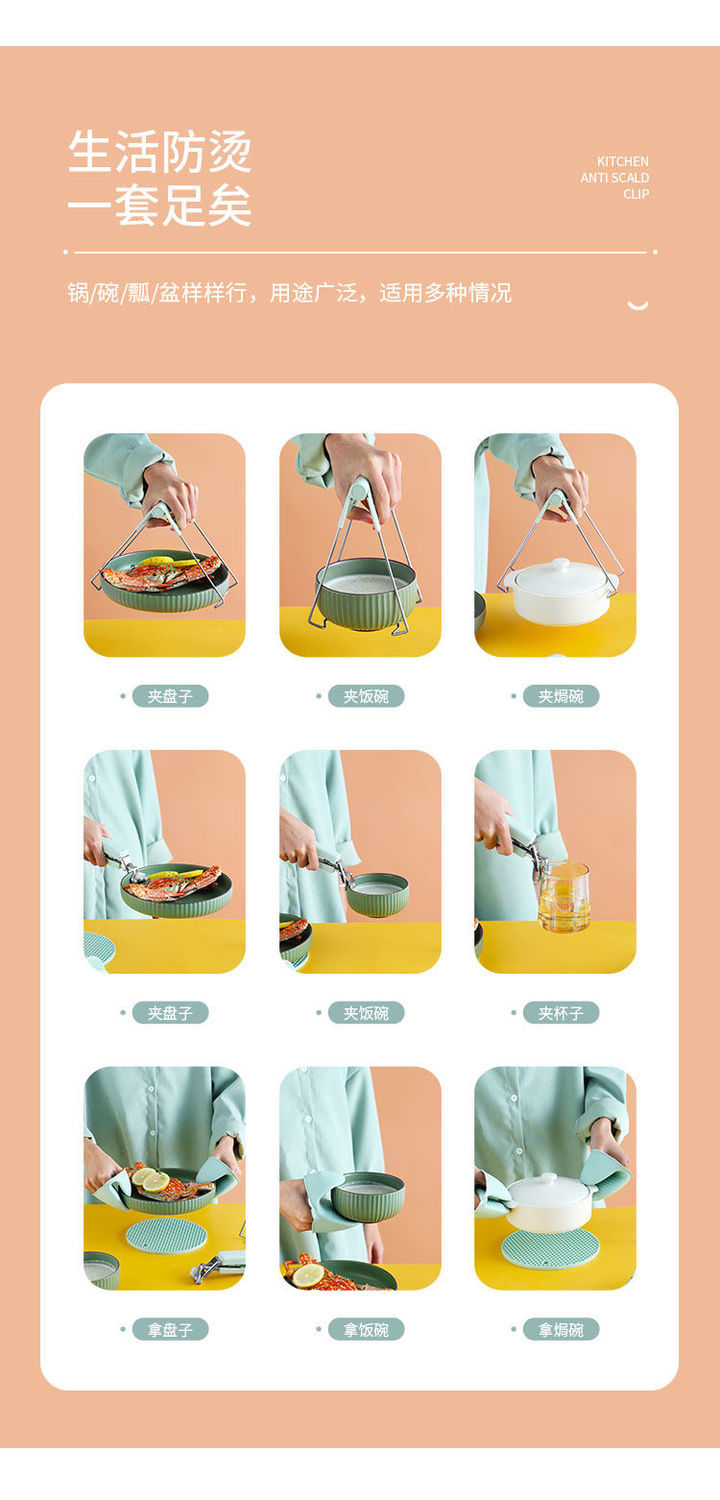 生活防烫
一套足矣

KITCHEN
ANTI SCALD
CLIP

锅/碗/瓢/盆样样行，用途广泛，适用多种情况

夹盘子

夹饭碗

夹焗碗

夹盘子

夹饭碗

夹杯子

拿盘子

拿饭碗

拿焗碗