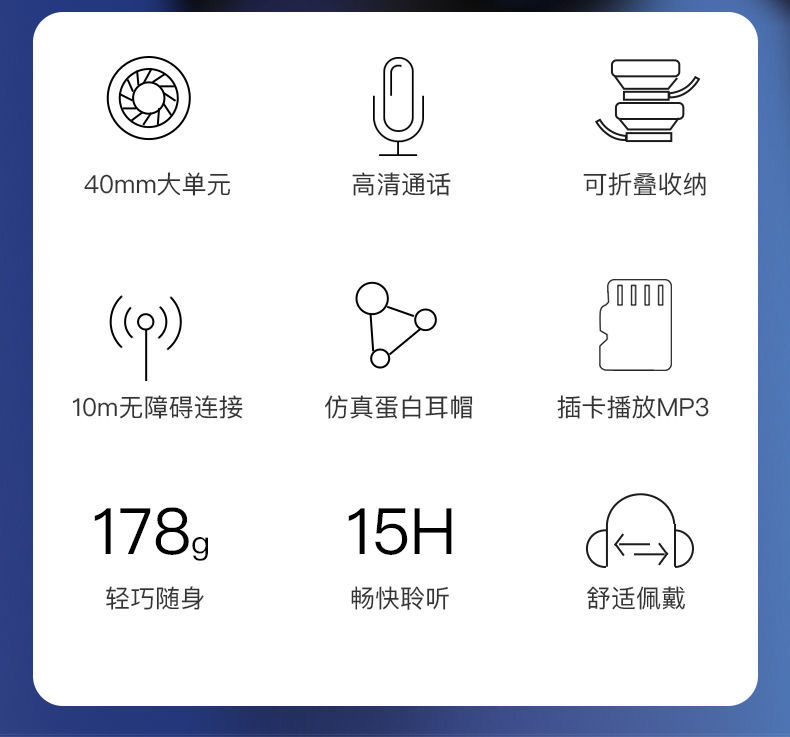 40mm大单元

高清通话

可折叠收纳

10m无障碍连接

仿真蛋白耳帽

插卡播放MP3

178g

轻巧随身

15H

畅快聆听

舒适佩戴