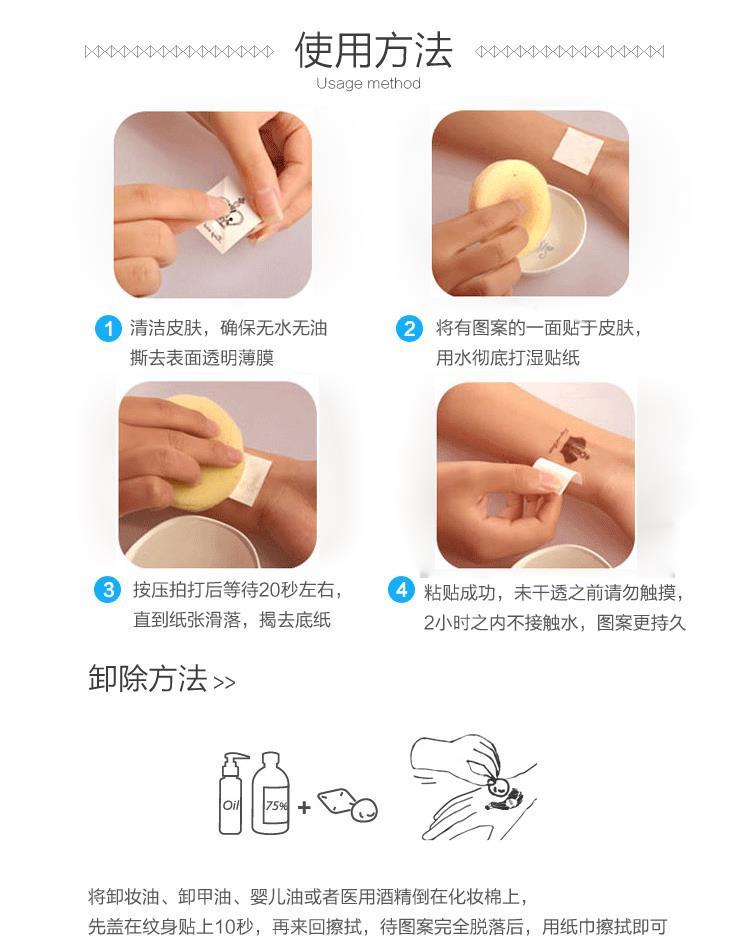 使用方法
Usage method

1 清洁皮肤，确保无水无油
撕去表面透明薄膜

2 将有图案的一面贴于皮肤，
用水彻底打湿贴纸

3 按压拍打后等待20秒左右，
直到纸张滑落，揭去底纸

4 粘贴成功，未干透之前请勿触摸，
2小时之内不接触水，图案更持久

卸除方法 >>

Oil
75%
+

将卸妆油、卸甲油、婴儿油或者医用酒精倒在化妆棉上，
先盖在纹身贴上10秒，再来回擦拭，待图案完全脱落后，用纸巾擦拭即可