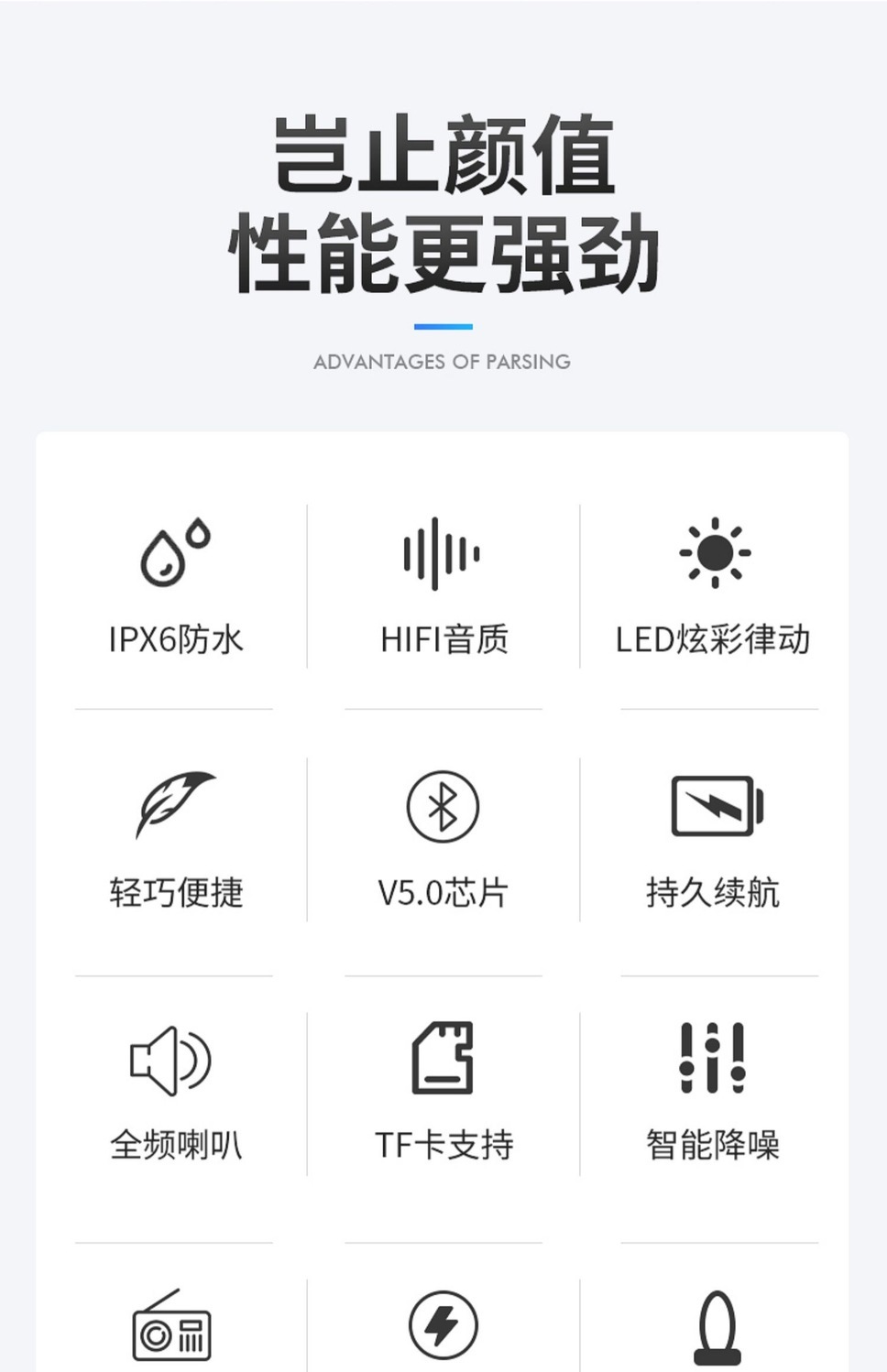 岂止颜值
性能更强劲

ADVANTAGES OF PARSING

IPX6防水

HIFI音质

LED炫彩律动

轻巧便捷

V5.0芯片

持久续航

全频喇叭

TF卡支持

智能降噪