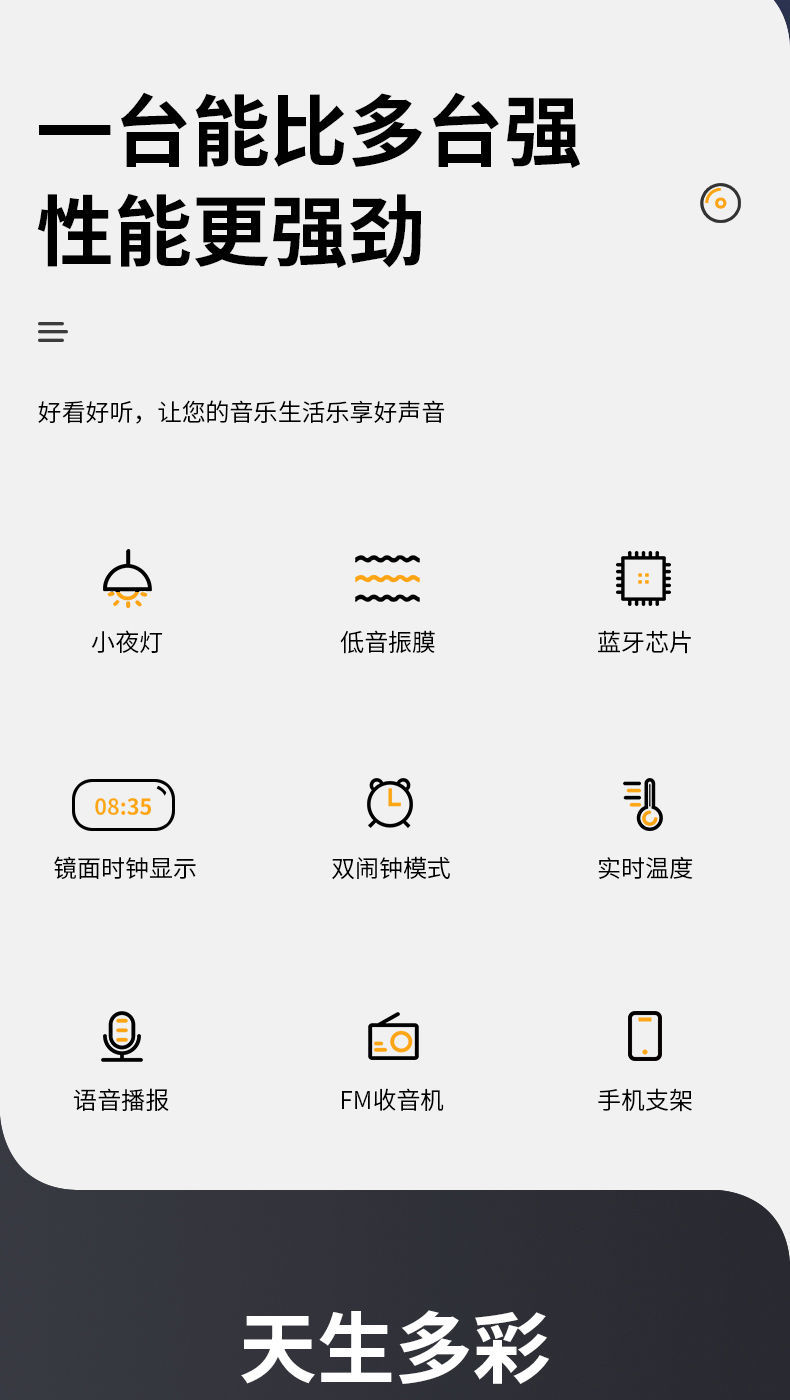 一台能比多台强
性能更强劲

好看好听，让您的音乐生活乐享好声音

小夜灯

低音振膜

蓝牙芯片

08:35
镜面时钟显示

双闹钟模式

实时温度

语音播报

FM收音机

手机支架

天生多彩