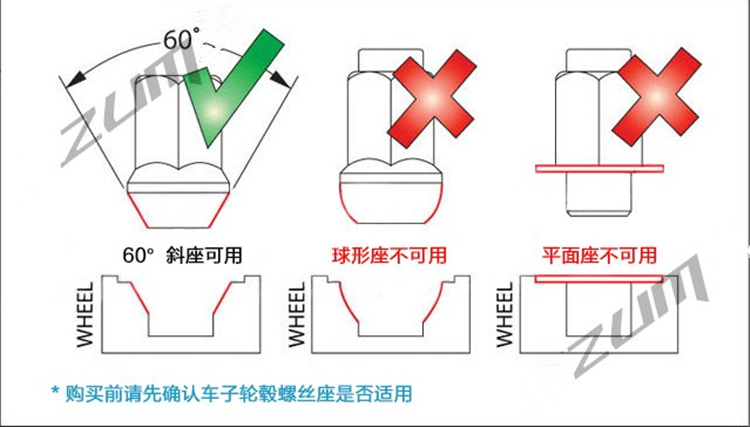 60°

ZUM

60° 斜座可用

球形座不可用

平面座不可用

WHEEL

WHEEL

WHEEL

ZUM

* 购买前请先确认车子轮毂螺丝座是否适用