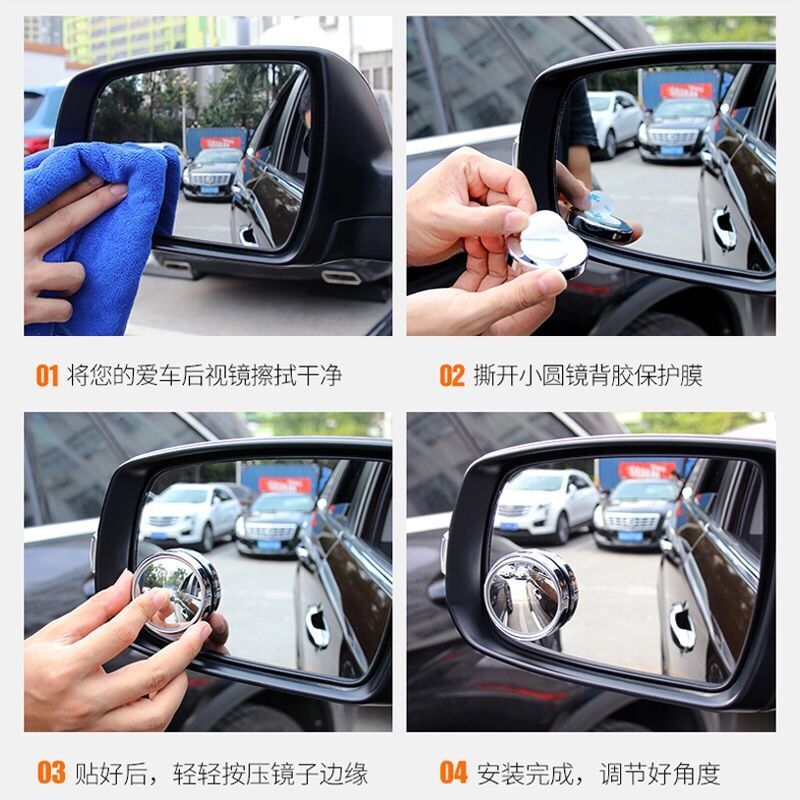 01 将您的爱车后视镜擦拭干净

02 撕开小圆镜背胶保护膜

03 贴好后，轻轻按压镜子边缘

04 安装完成，调节好角度