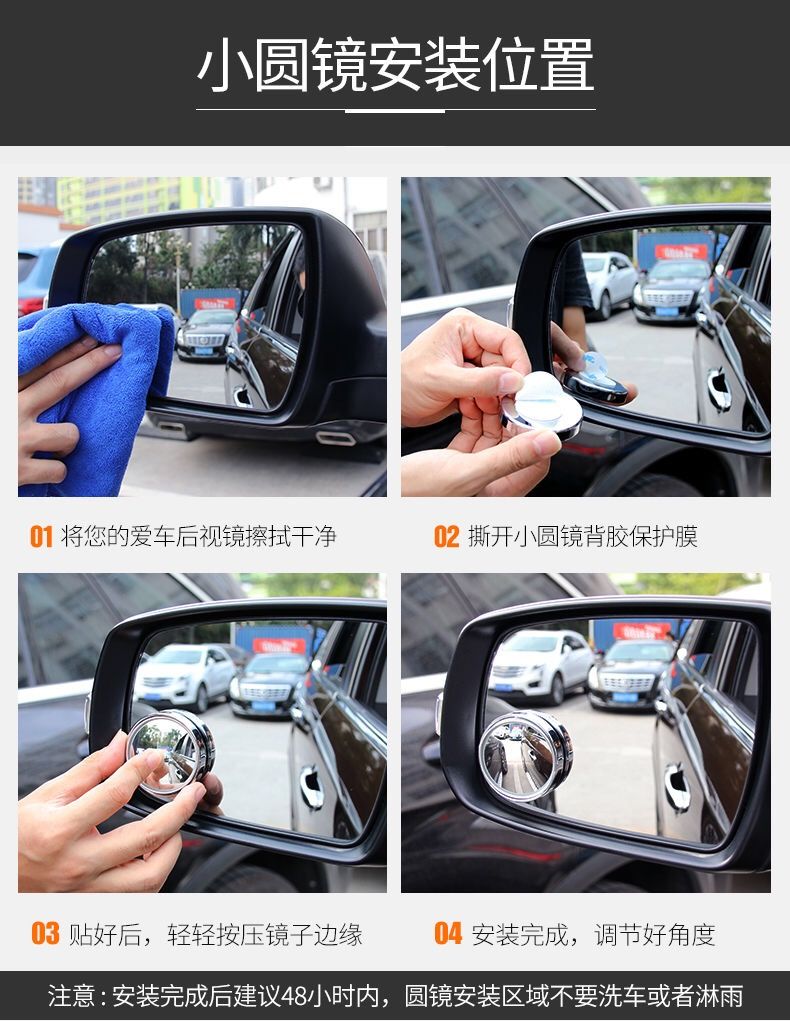 小圆镜安装位置

01 将您的爱车后视镜擦拭干净

02 撕开小圆镜背胶保护膜

03 贴好后，轻轻按压镜子边缘

04 安装完成，调节好角度

注意：安装完成后建议48小时内，圆镜安装区域不要洗车或者淋雨