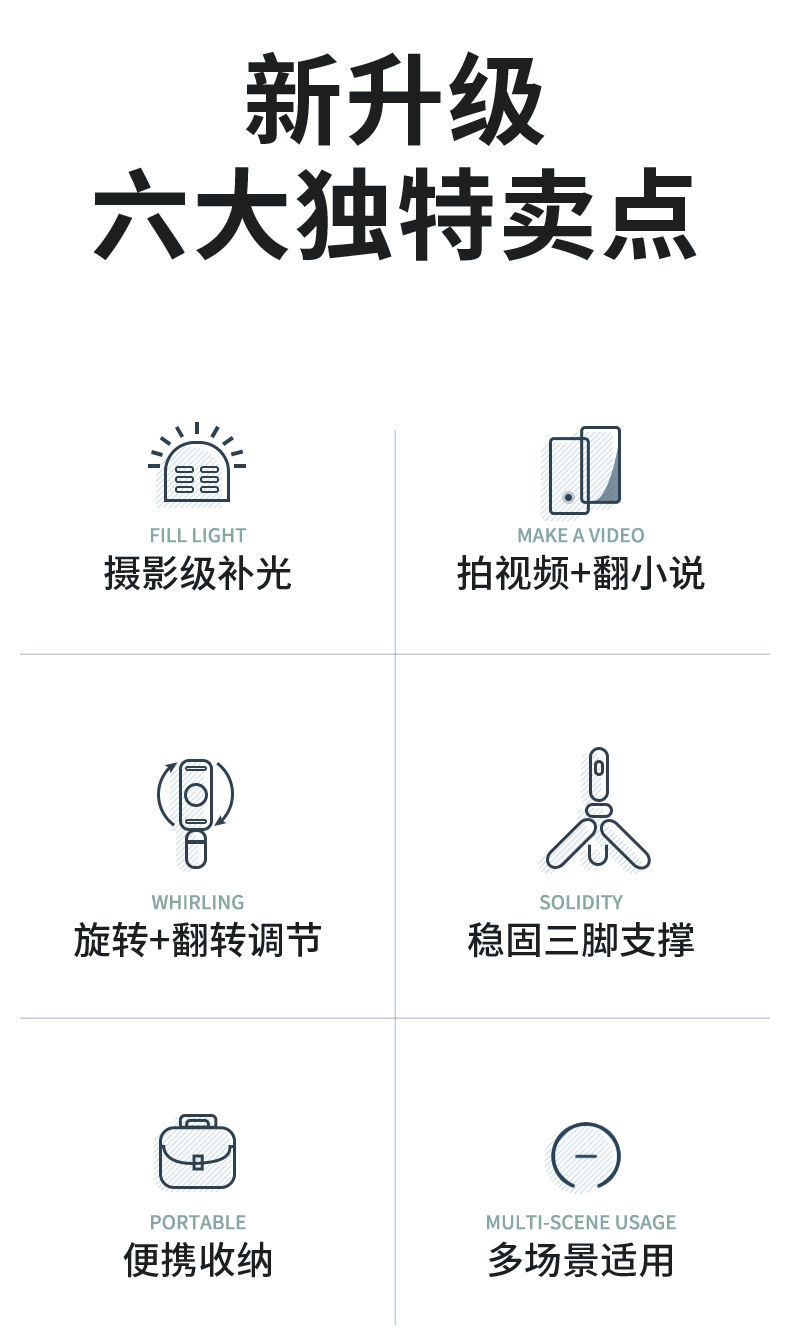 新升级
六大独特卖点

FILL LIGHT
摄影级补光

MAKE A VIDEO
拍视频+翻小说

WHIRLING
旋转+翻转调节

SOLIDITY
稳固三脚支撑

PORTABLE
便携收纳

MULTI-SCENE USAGE
多场景适用