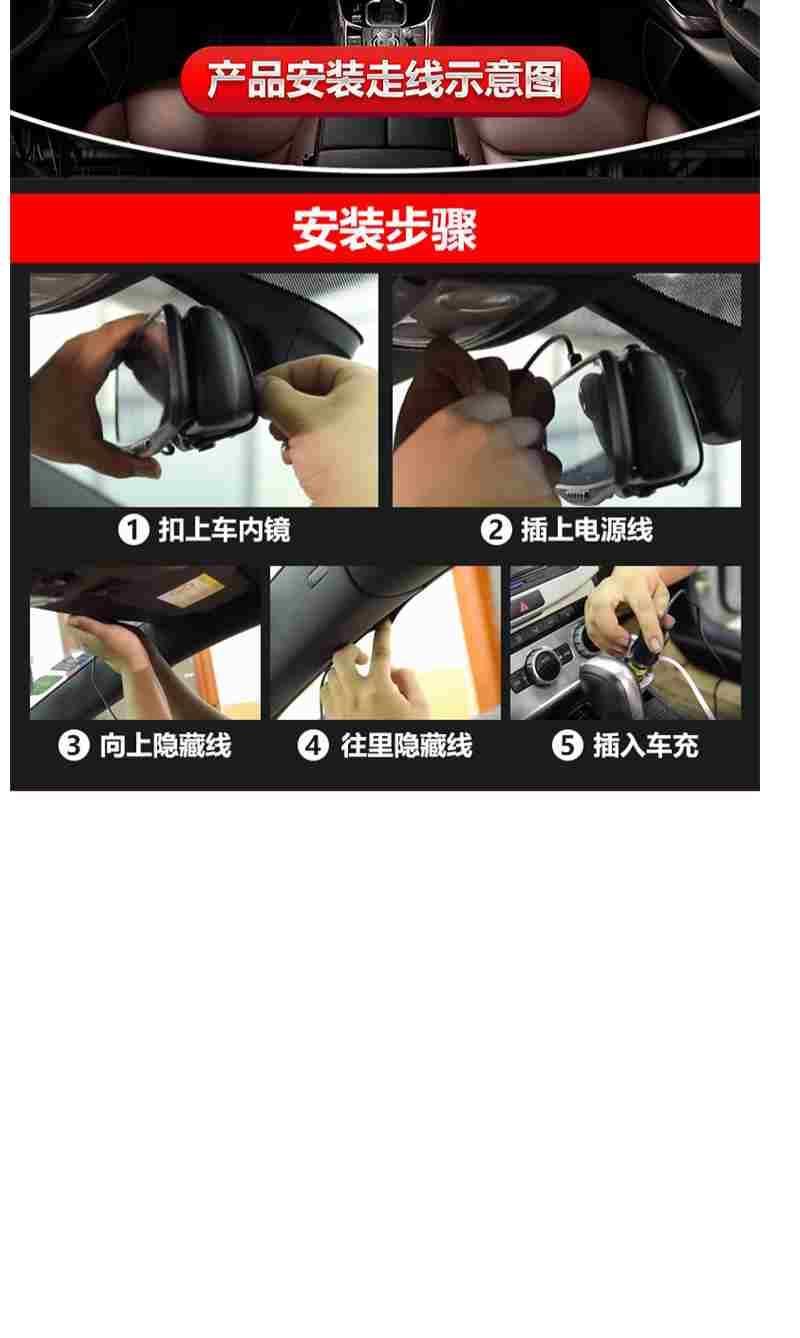 产品安装走线示意图

安装步骤

1 扣上车内镜

2 插上电源线

3 向上隐藏线

4 往里隐藏线

5 插入车充